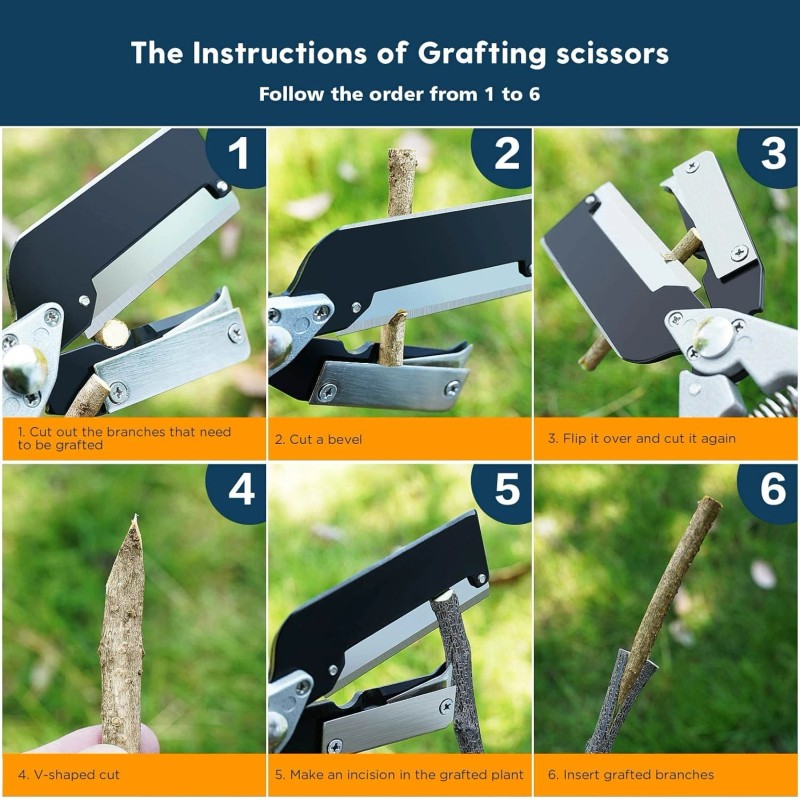 The Instructions of Grafting scissors

Follow the order from 1 to 6

1

1. Cut out the branches that need to be grafted

2

2. Cut a bevel

3

3. Flip it over and cut it again

4

4. V-shaped cut

5

5. Make an incision in the grafted plant

6

6. Insert grafted branches