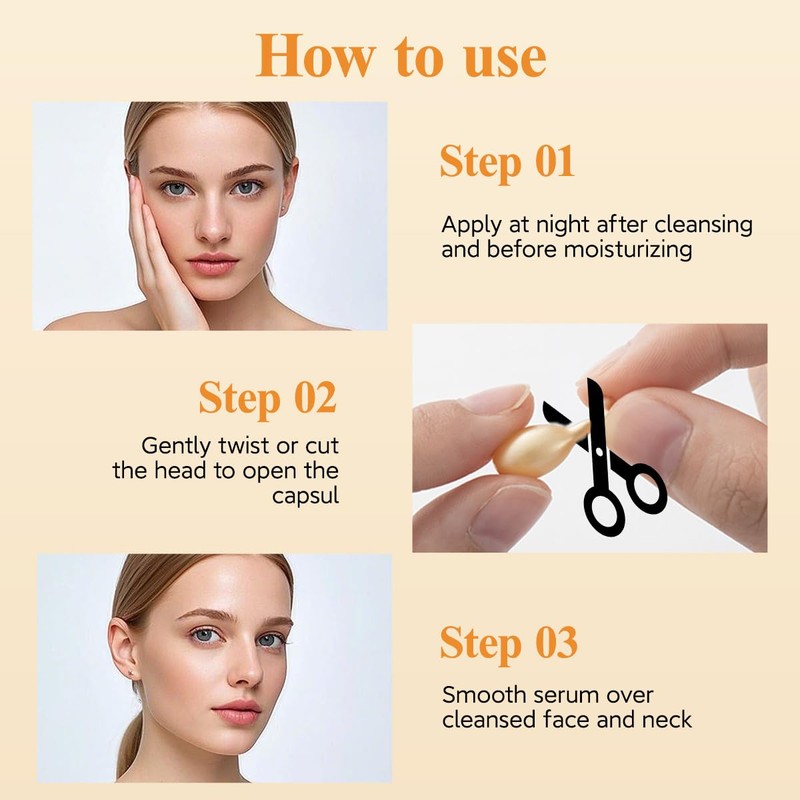 How to use

Step 01

Apply at night after cleansing and before moisturizing

Step 02

Gently twist or cut the head to open the capsul

Step 03

Smooth serum over cleansed face and neck