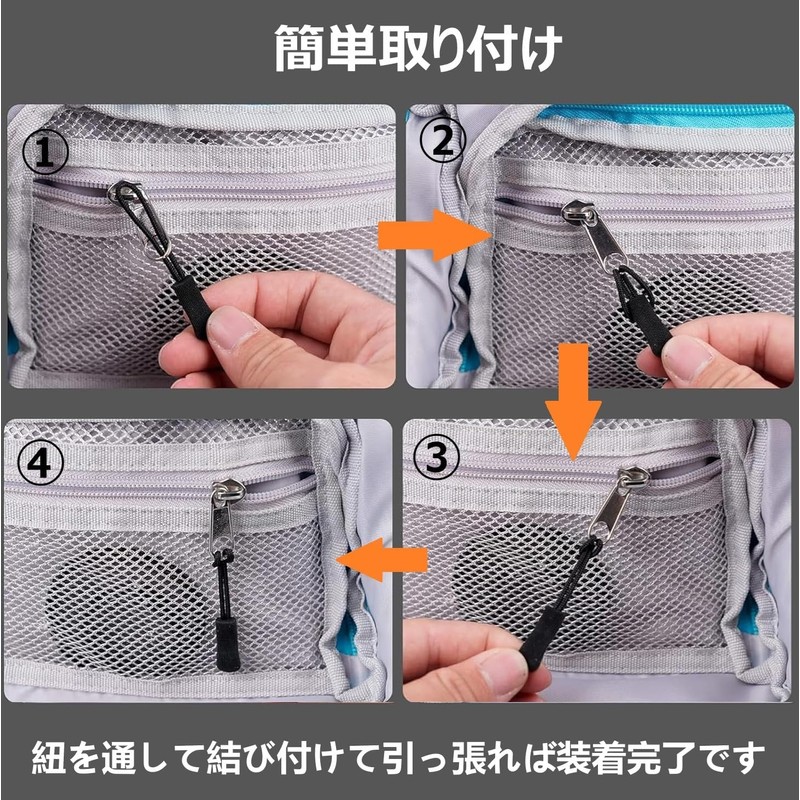 簡単取り付け

①

②

④

③

紐を通して結び付けて引っ張れば装着完了です