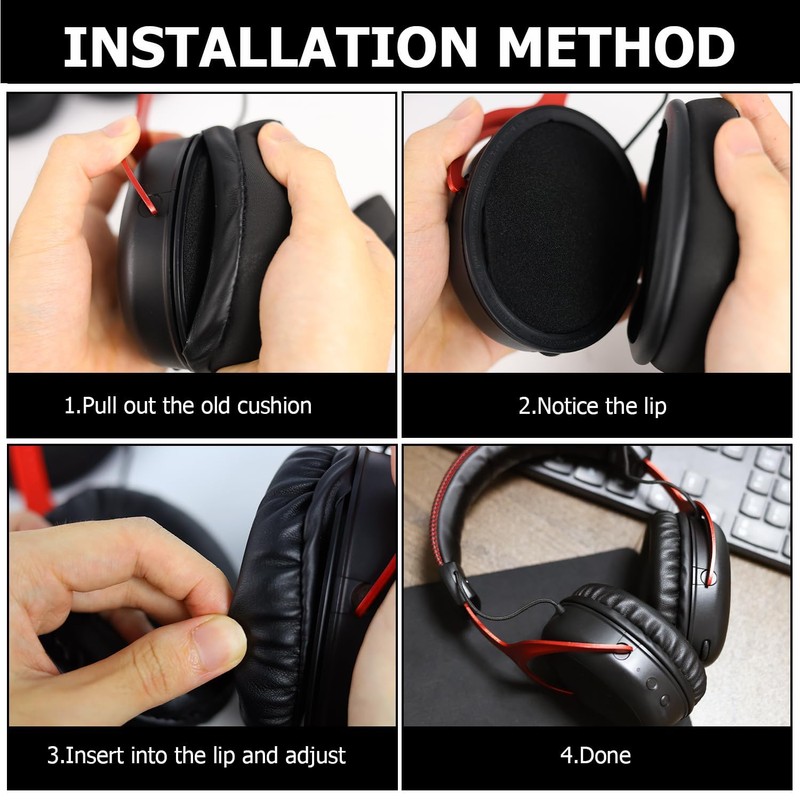 INSTALLATION METHOD

1.Pull out the old cushion

2.Notice the lip

3.Insert into the lip and adjust

4.Done