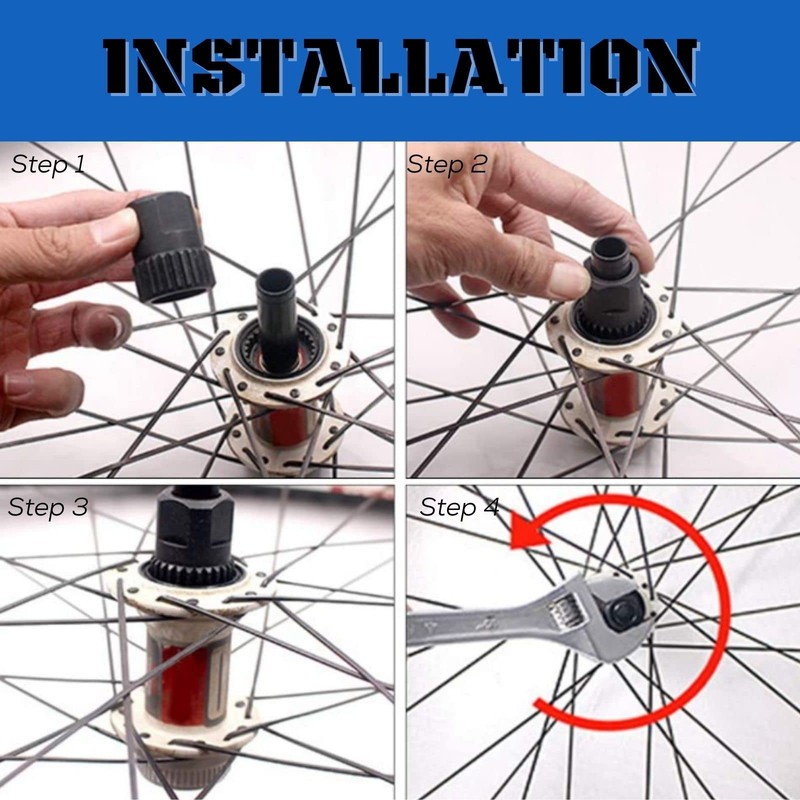 INSTALLATION

Step 1

Step 2

Step 3

Step 4