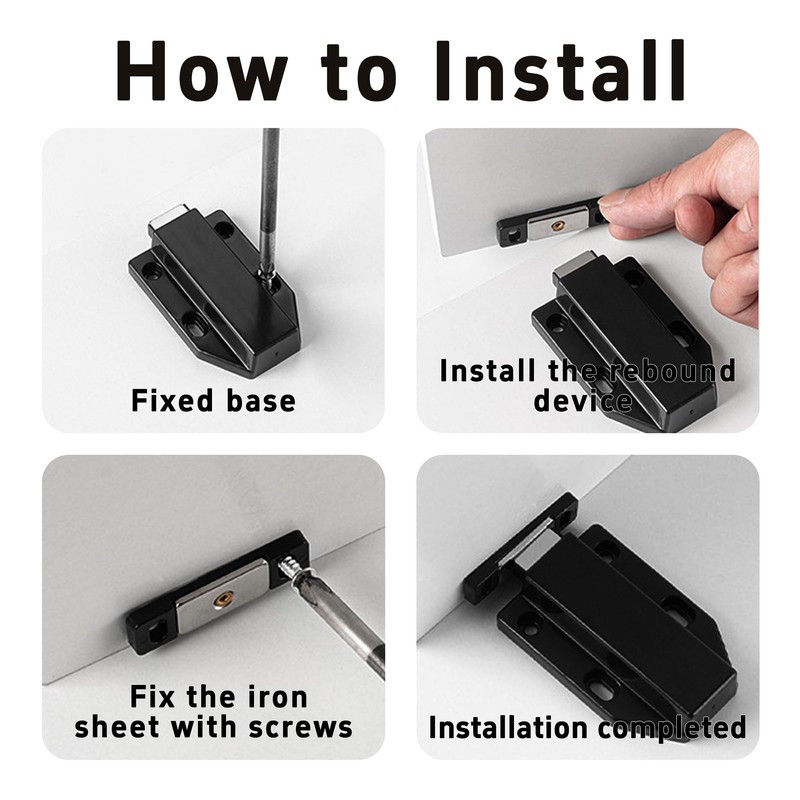 How to Install

Fixed base

Install the rebound device

Fix the iron sheet with screws

Installation completed