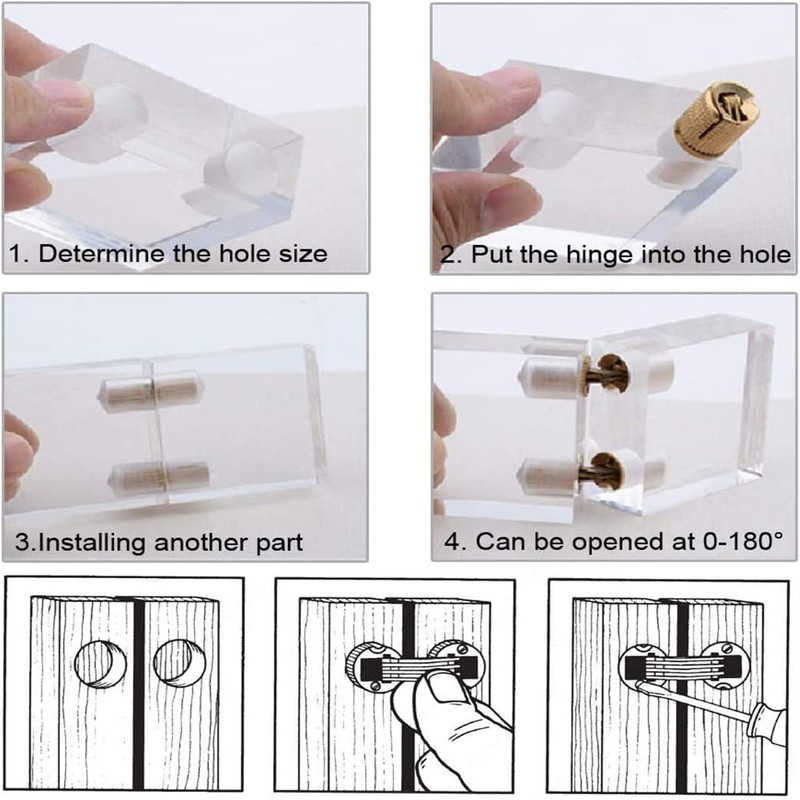 1. Determine the hole size

2. Put the hinge into the hole

3.Installing another part

4. Can be opened at 0-180°