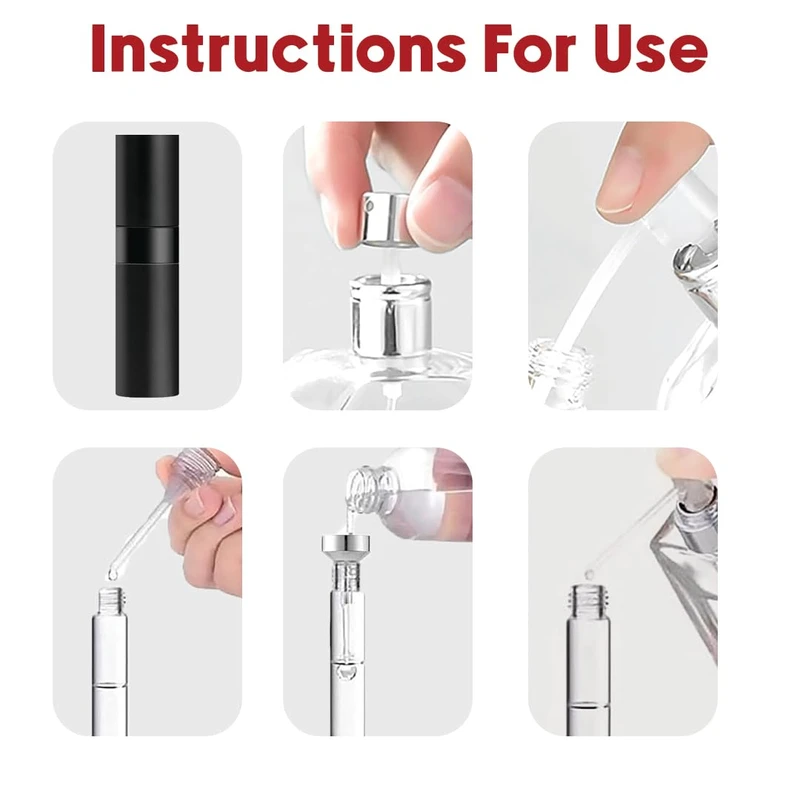 Instructions For Use