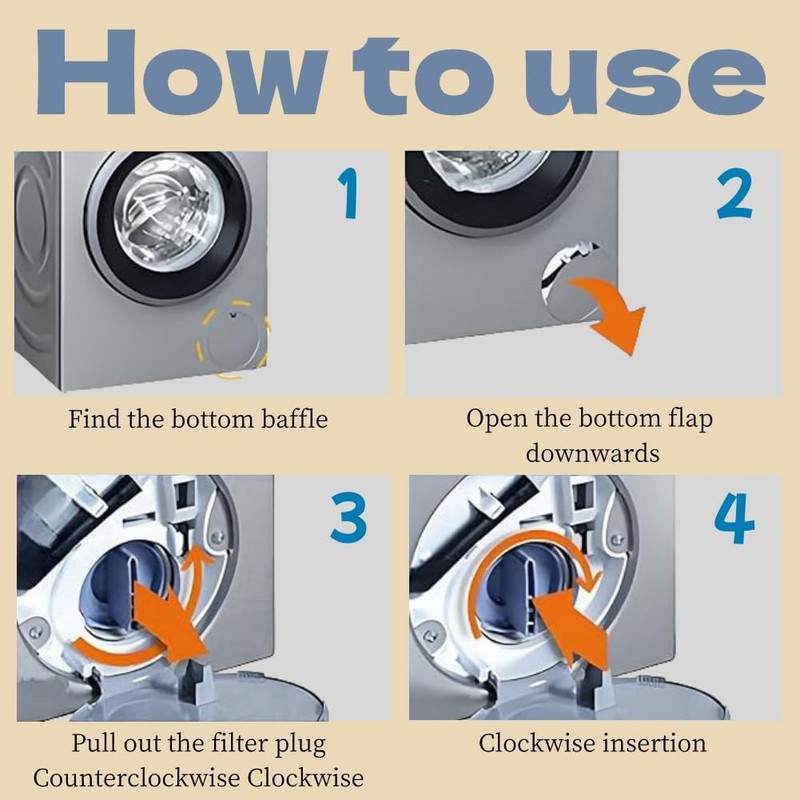 How to use

1

Find the bottom baffle

2

Open the bottom flap downwards

3

Pull out the filter plug Counterclockwise Clockwise

4

Clockwise insertion