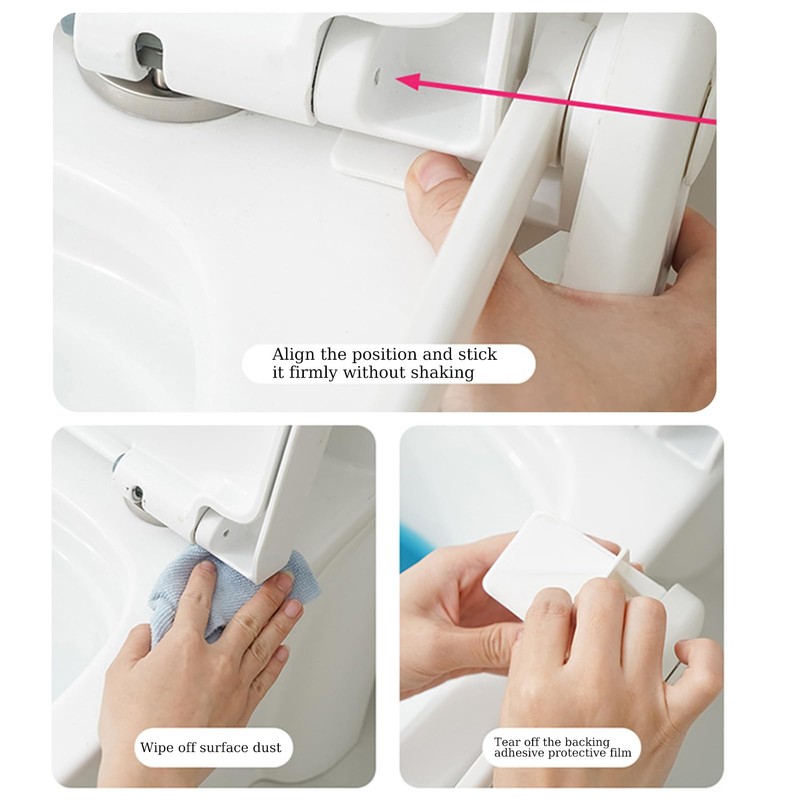 Align the position and stick it firmly without shaking

Wipe off surface dust

Tear off the backing adhesive protective film