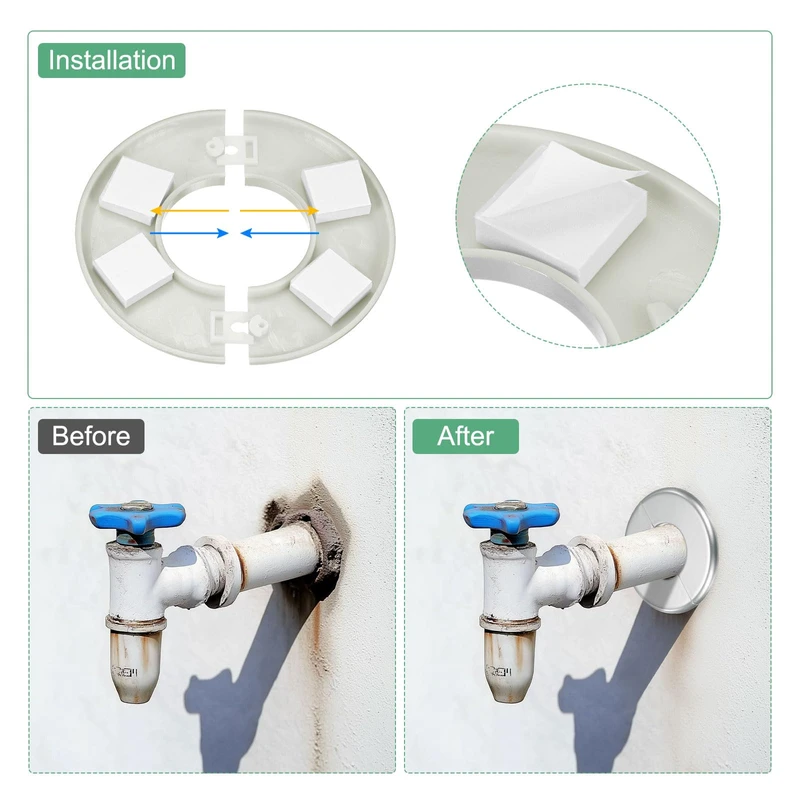 Installation

Before

After