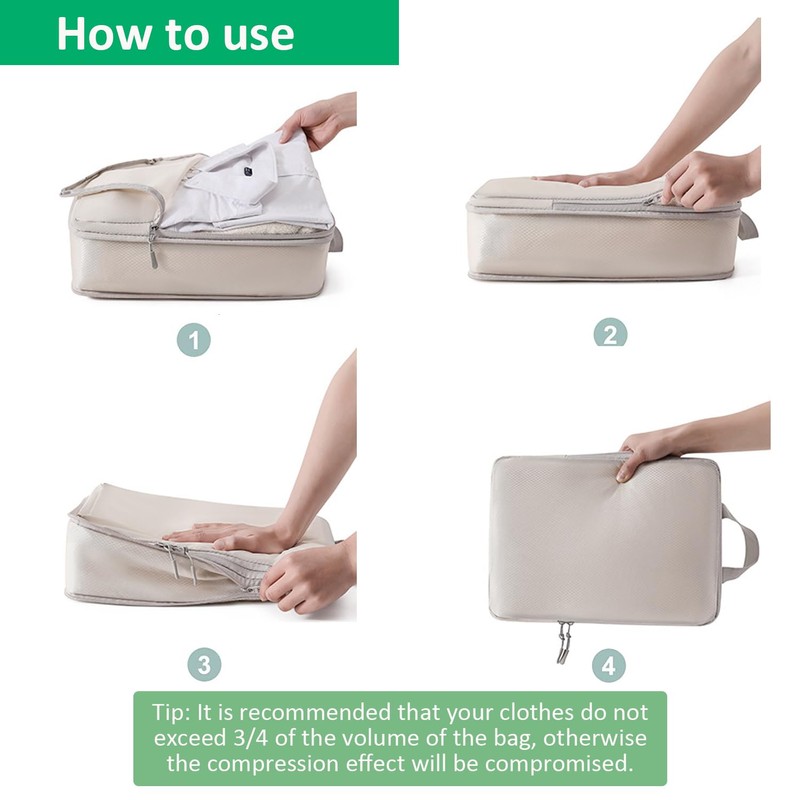 How to use

1

2

3

4

Tip: It is recommended that your clothes do not exceed 3/4 of the volume of the bag, otherwise the compression effect will be compromised.