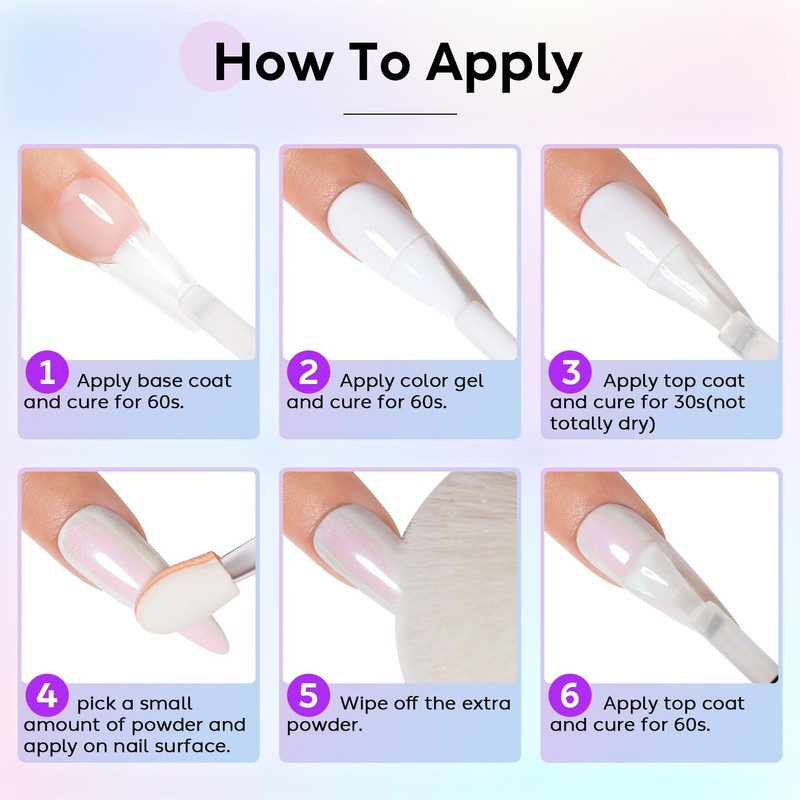 How To Apply

1 Apply base coat and cure for 60s.

2 Apply color gel and cure for 60s.

3 Apply top coat and cure for 30s(not totally dry)

4 pick a small amount of powder and apply on nail surface.

5 Wipe off the extra powder.

6 Apply top coat and cure for 60s.