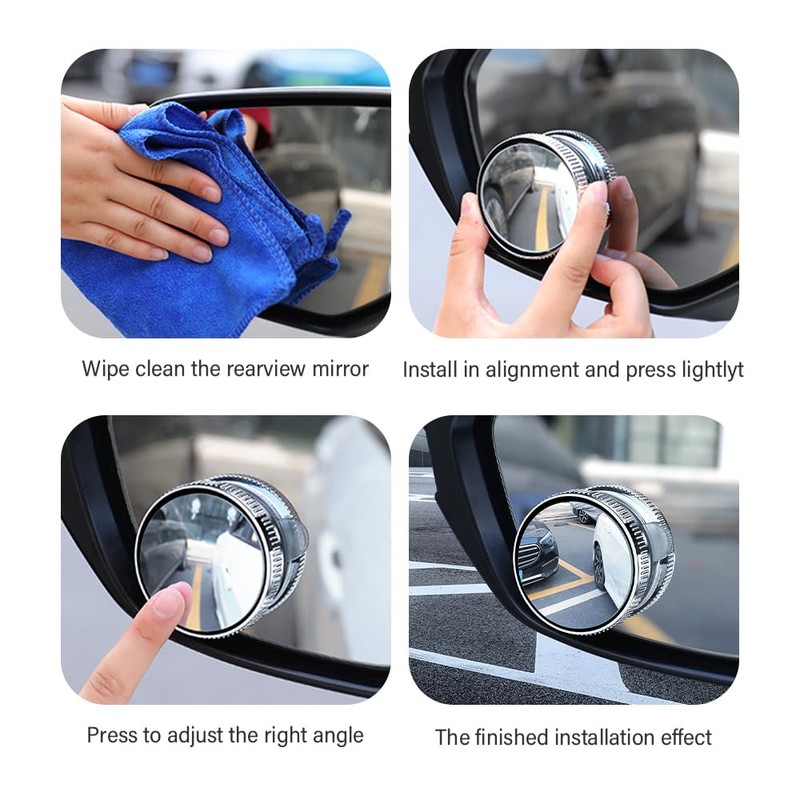 Wipe clean the rearview mirror

Install in alignment and press lightlyt

Press to adjust the right angle

The finished installation effect