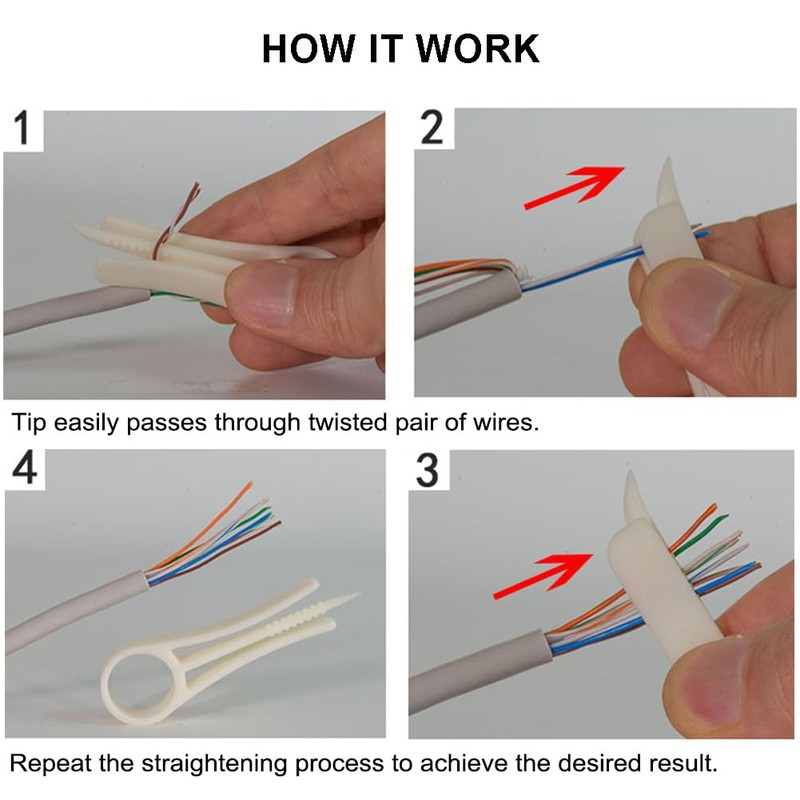 HOW IT WORK

1

2

Tip easily passes through twisted pair of wires.

4

3

Repeat the straightening process to achieve the desired result.