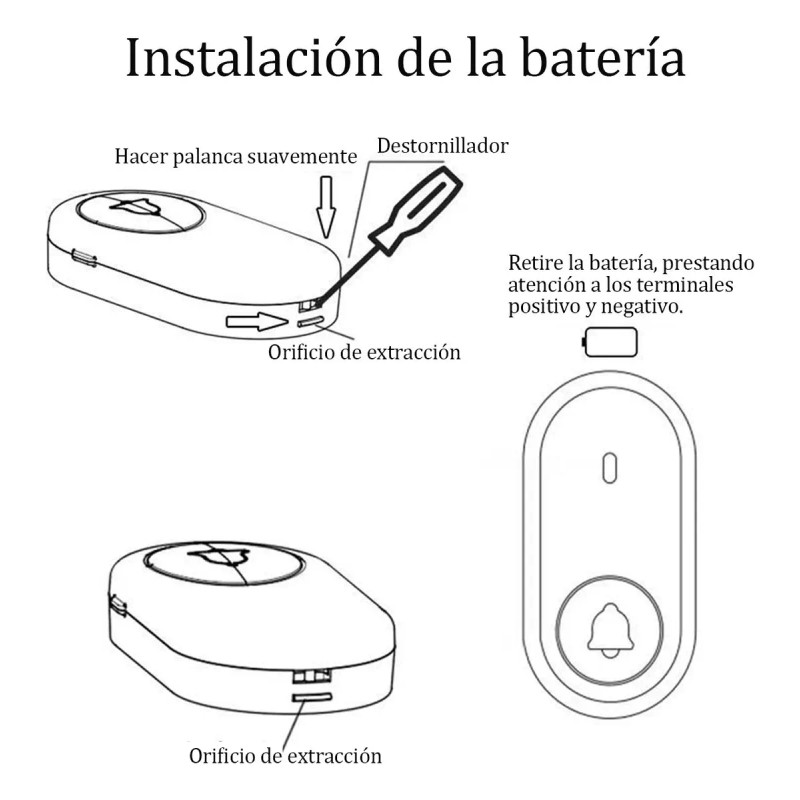 Instalación de la batería

Hacer palanca suavemente

Destornillador

Orificio de extracción

Retire la batería, prestando atención a los terminales positivo y negativo.

Orificio de extracción