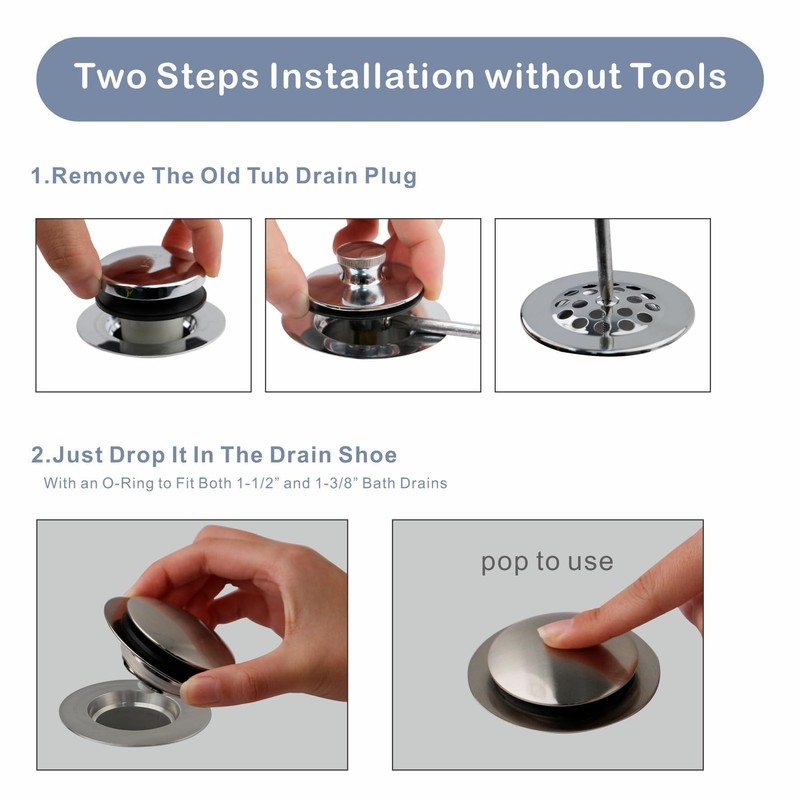 Two Steps Installation without Tools

1.Remove The Old Tub Drain Plug

2.Just Drop It In The Drain Shoe

With an O-Ring to Fit Both 1-1/2” and 1-3/8” Bath Drains

pop to use