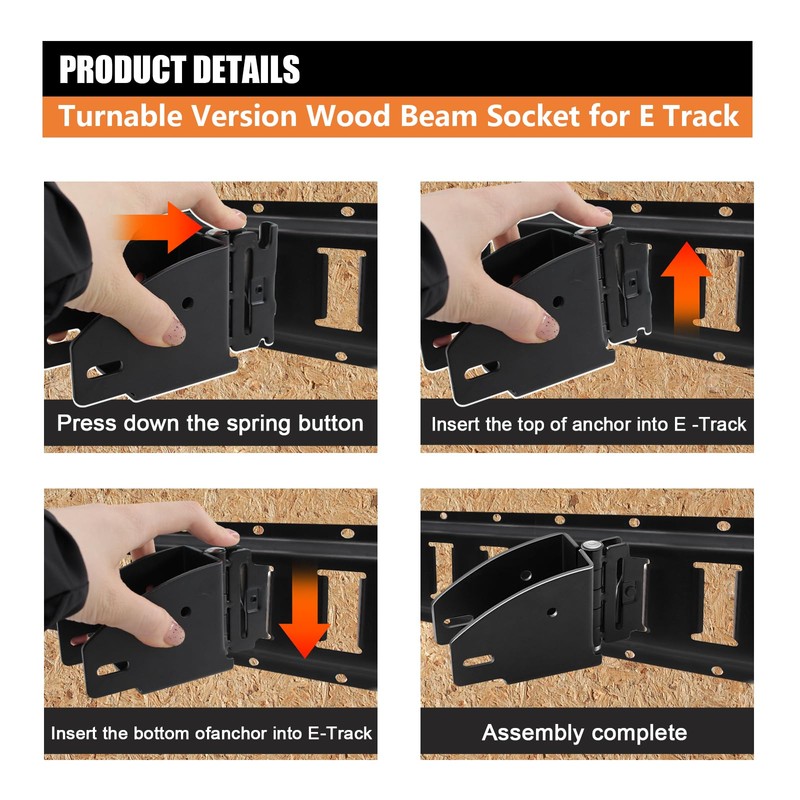 PRODUCT DETAILS

Turnable Version Wood Beam Socket for E Track

Press down the spring button

Insert the top of anchor into E -Track

Insert the bottom ofanchor into E-Track

Assembly complete