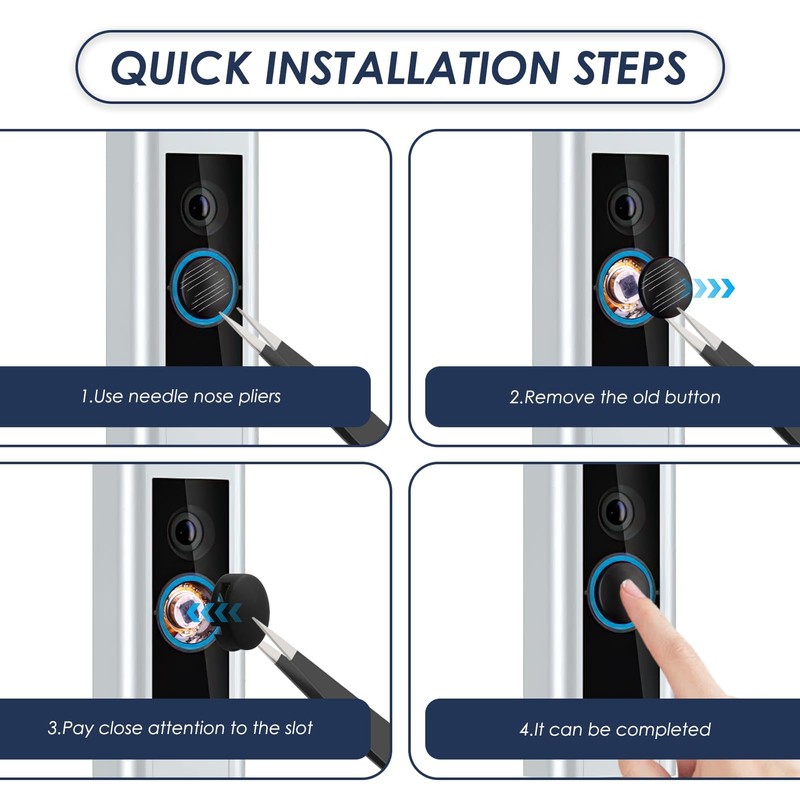 QUICK INSTALLATION STEPS

1.Use needle nose pliers

2.Remove the old button

3.Pay close attention to the slot

4.It can be completed