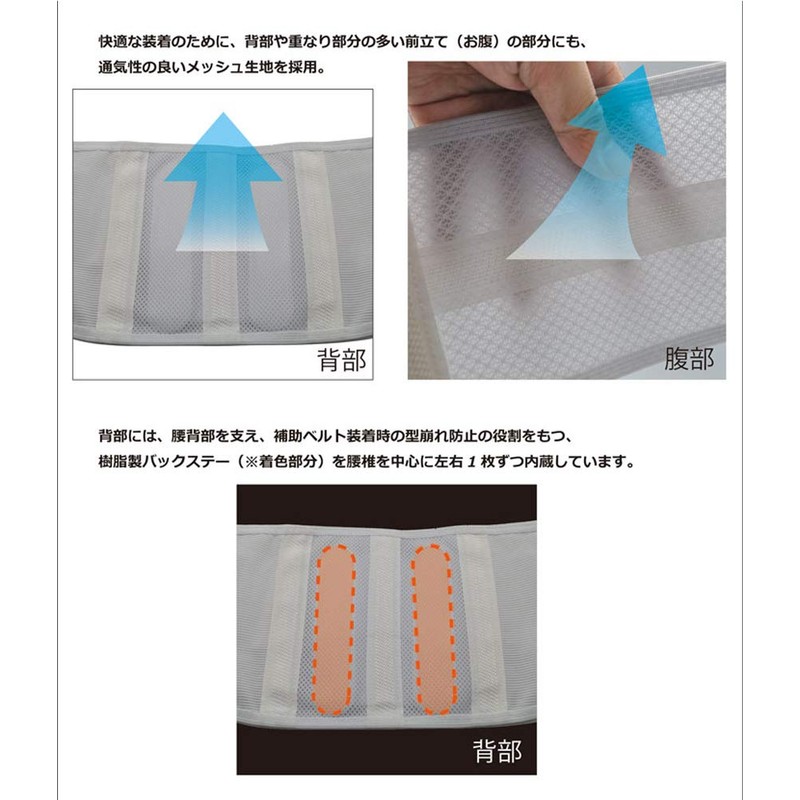 快適な装着のために、背部や重なり部分の多い前立て（お腹）の部分にも、通気性の良いメッシュ生地を採用。

背部

腹部

背部には、腰背部を支え、補助ベルト装着時の型崩れ防止の役割をもつ、樹脂製バックステー（※着色部分）を腰椎を中心に左右 1 枚ずつ内蔵しています。

背部