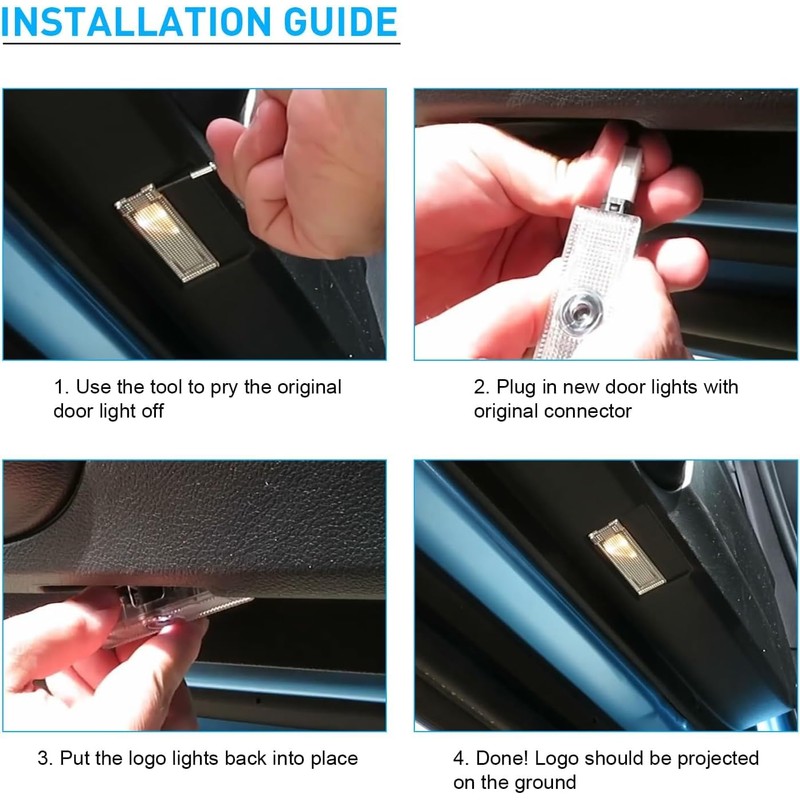 INSTALLATION GUIDE

1. Use the tool to pry the original door light off

2. Plug in new door lights with original connector

3. Put the logo lights back into place

4. Done! Logo should be projected on the ground