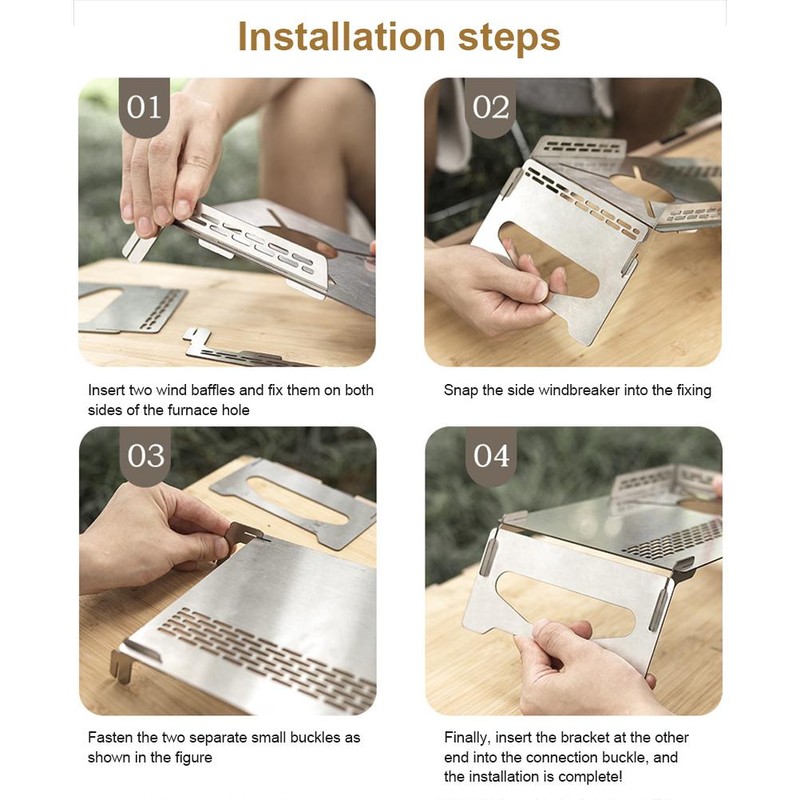 Installation steps

01

Insert two wind baffles and fix them on both sides of the furnace hole

02

Snap the side windbreaker into the fixing

03

Fasten the two separate small buckles as shown in the figure

04

Finally, insert the bracket at the other end into the connection buckle, and the installation is complete!