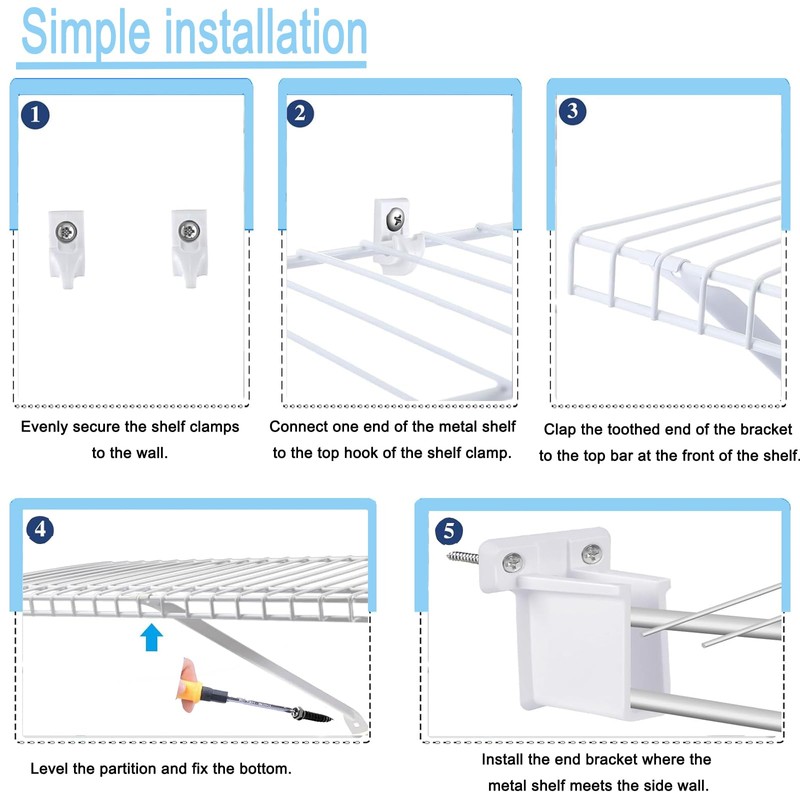 Simple installation

1

Evenly secure the shelf clamps to the wall.

2

Connect one end of the metal shelf to the top hook of the shelf clamp.

3

Clap the toothed end of the bracket to the top bar at the front of the shelf.

4

Level the partition and fix the bottom.

5

Install the end bracket where the metal shelf meets the side wall.