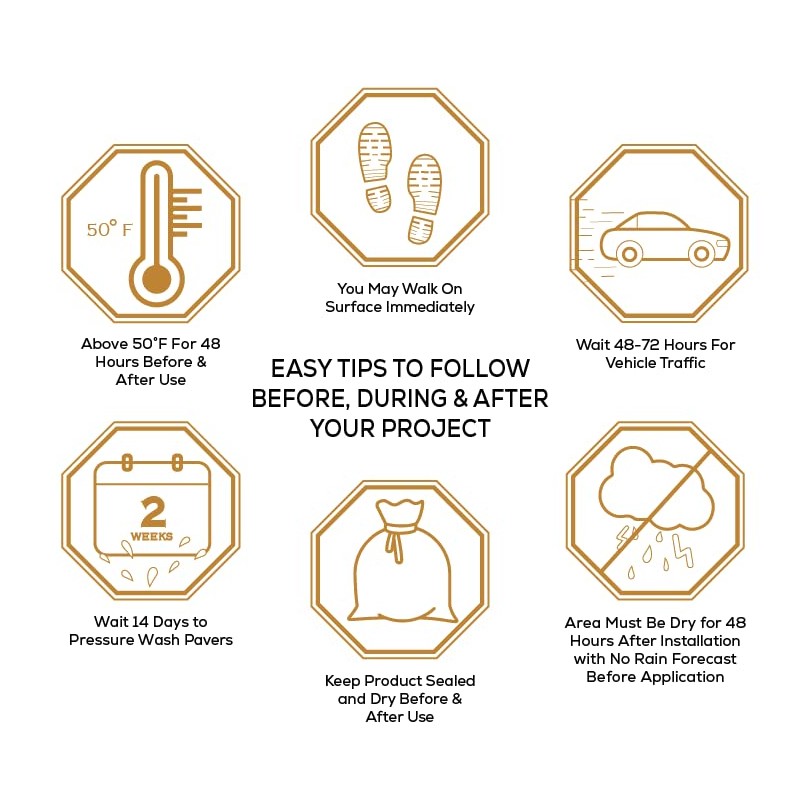 50° F

Above 50°F For 48 Hours Before & After Use

You May Walk On Surface Immediately

Wait 48-72 Hours For Vehicle Traffic

EASY TIPS TO FOLLOW BEFORE, DURING & AFTER YOUR PROJECT

2 WEEKS

Wait 14 Days to Pressure Wash Pavers

Keep Product Sealed and Dry Before & After Use

Area Must Be Dry for 48 Hours After Installation with No Rain Forecast Before Application