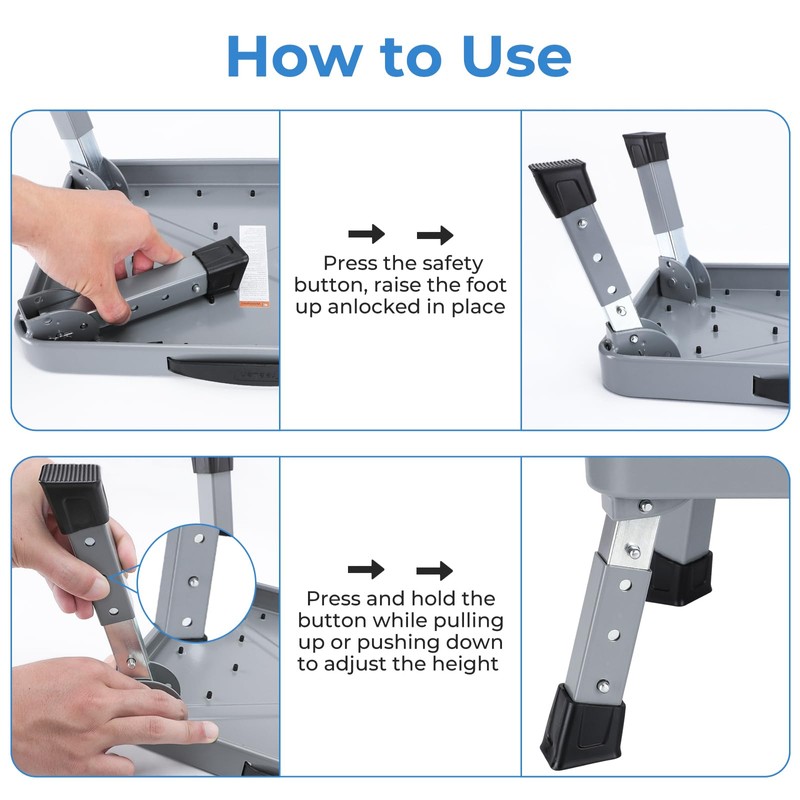 How to Use

Press the safety button, raise the foot up anlocked in place

Press and hold the button while pulling up or pushing down to adjust the height