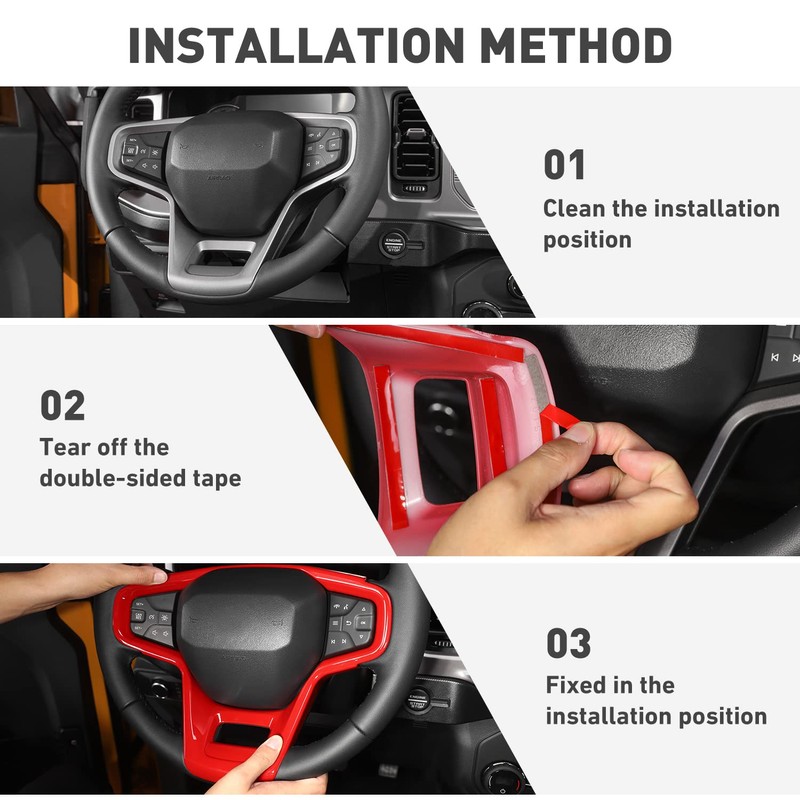 INSTALLATION METHOD

01
Clean the installation position

02
Tear off the double-sided tape

03
Fixed in the installation position