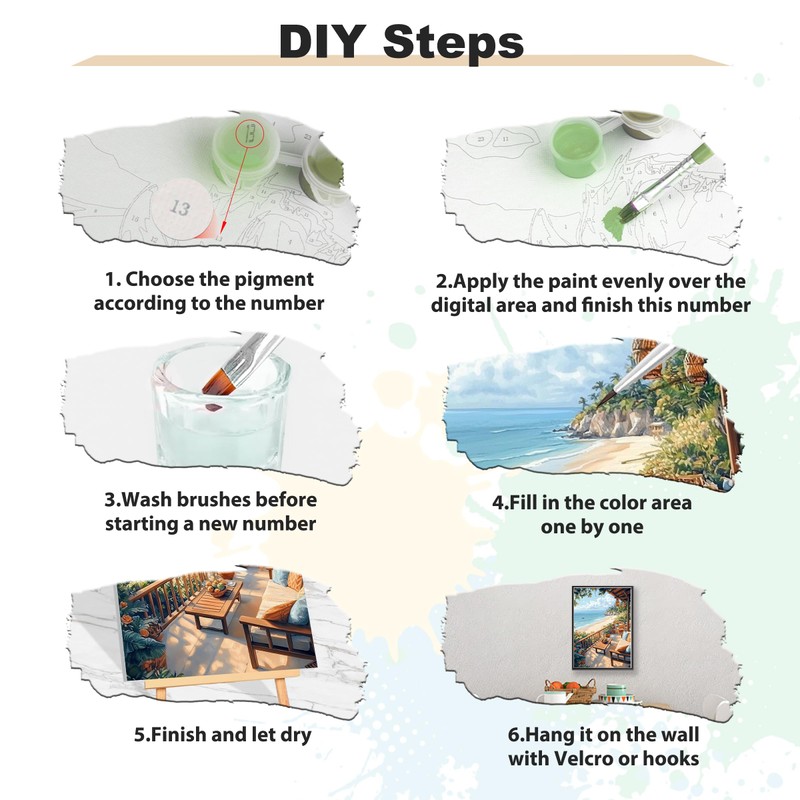 DIY Steps

13

13

1. Choose the pigment according to the number

2.Apply the paint evenly over the digital area and finish this number

3.Wash brushes before starting a new number

4.Fill in the color area one by one

5.Finish and let dry

6.Hang it on the wall with Velcro or hooks