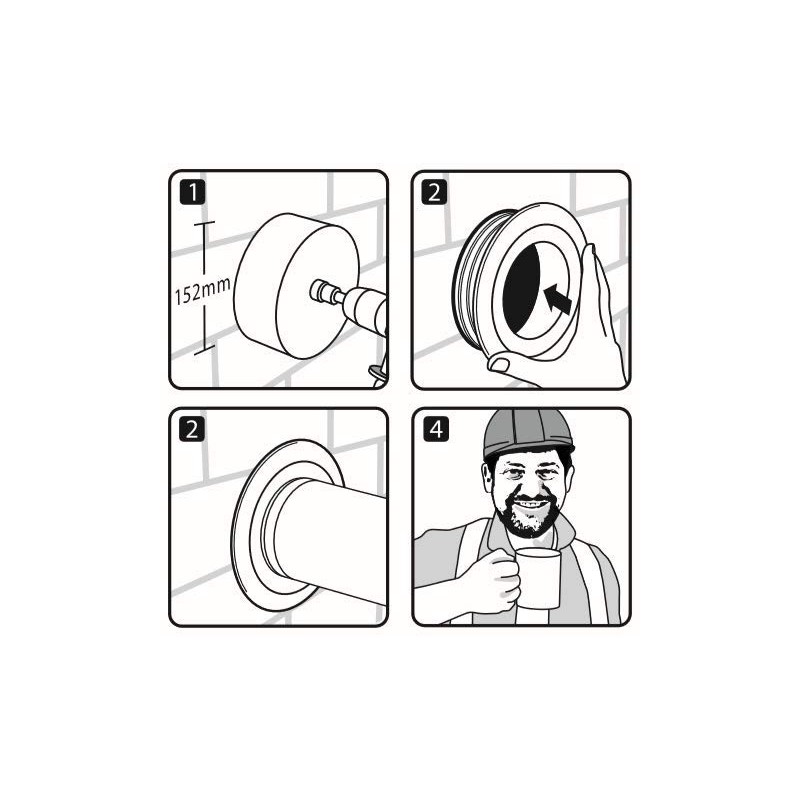 1
152mm
2
2
4