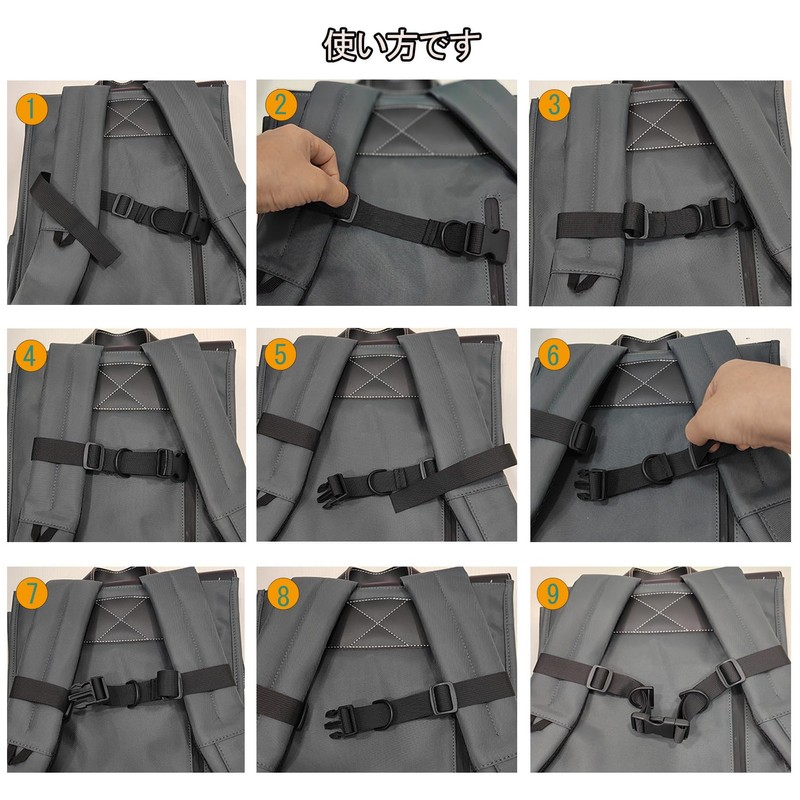 使い方です

1

2

3

4

5

6

7

8

9