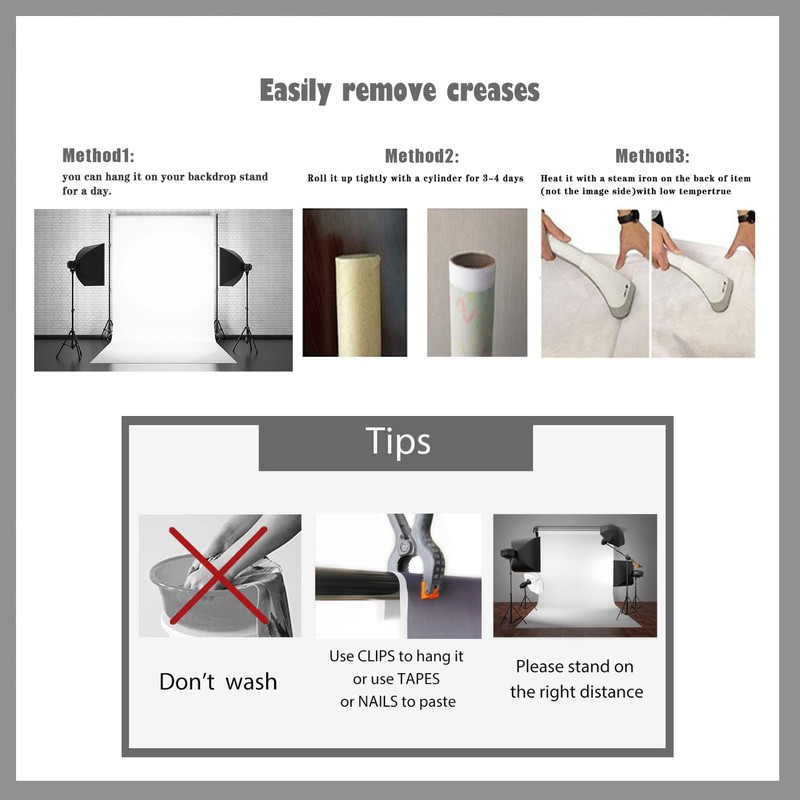 Easily remove creases

Method1:
you can hang it on your backdrop stand for a day.

Method2:
Roll it up tightly with a cylinder for 3-4 days

Method3:
Heat it with a steam iron on the back of item (not the image side)with low tempertrue

Tips

Don't wash

Use CLIPS to hang it or use TAPES or NAILS to paste

Please stand on the right distance