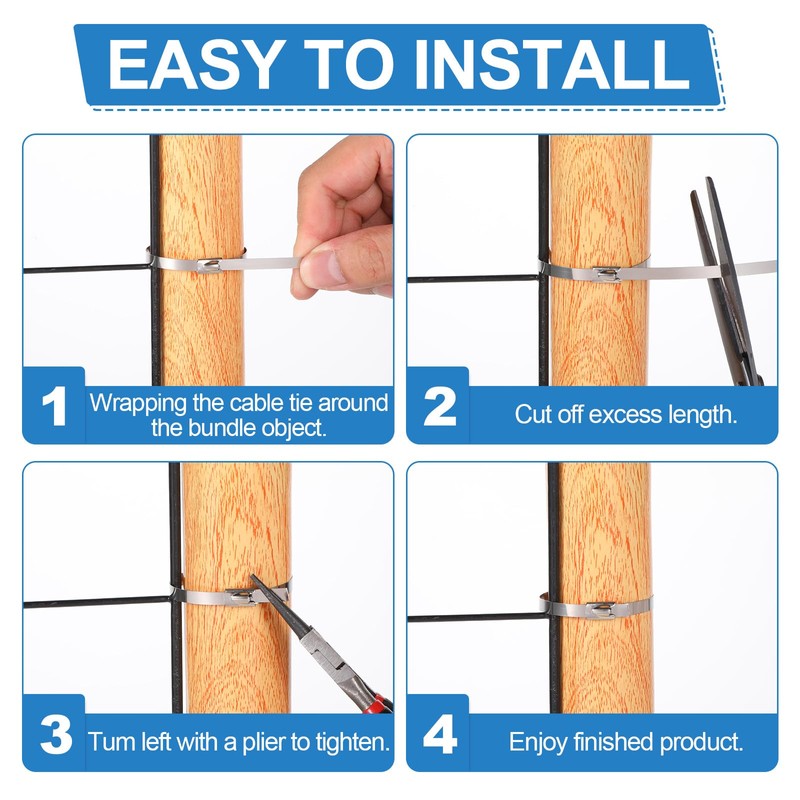 EASY TO INSTALL

1 Wrapping the cable tie around the bundle object.

2 Cut off excess length.

3 Turn left with a plier to tighten.

4 Enjoy finished product.