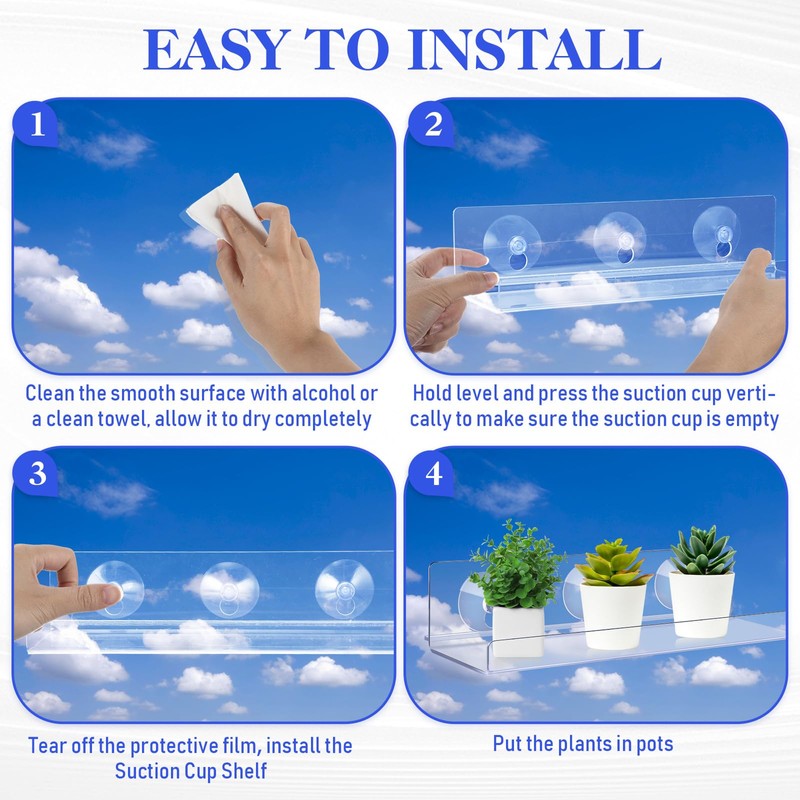 EASY TO INSTALL

1

Clean the smooth surface with alcohol or a clean towel, allow it to dry completely

2

Hold level and press the suction cup vertically to make sure the suction cup is empty

3

Tear off the protective film, install the Suction Cup Shelf

4

Put the plants in pots