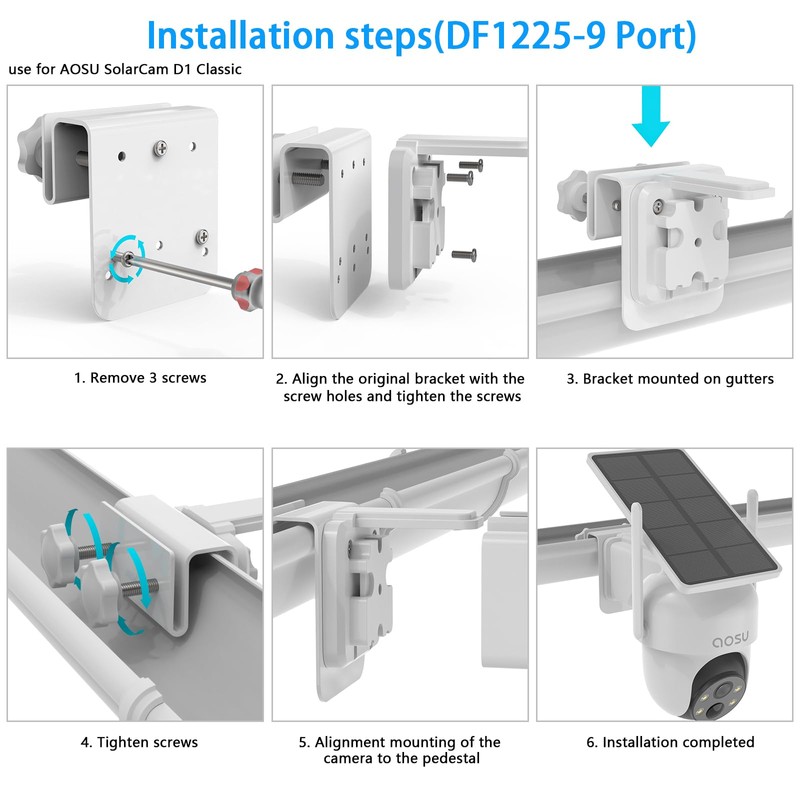 Installation steps(DF1225-9 Port)

use for AOSU SolarCam D1 Classic

1. Remove 3 screws

2. Align the original bracket with the screw holes and tighten the screws

3. Bracket mounted on gutters

4. Tighten screws

5. Alignment mounting of the camera to the pedestal

aosu

6. Installation completed