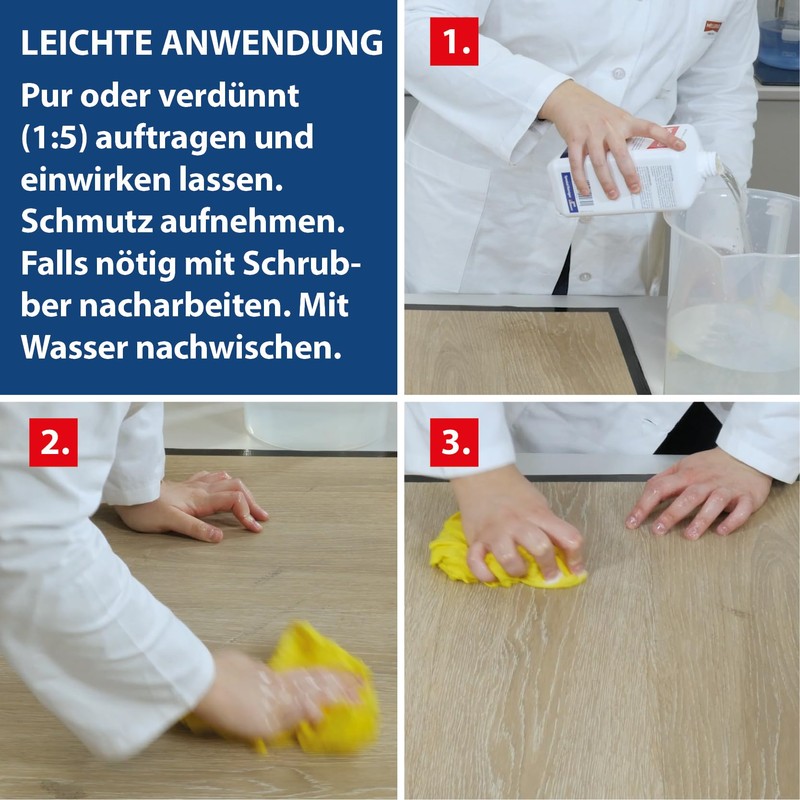 LEICHTE ANWENDUNG

Pur oder verdünnt (1:5) auftragen und einwirken lassen. Schmutz aufnehmen. Falls nötig mit Schrubber nacharbeiten. Mit Wasser nachwischen.

1.

2.

3.