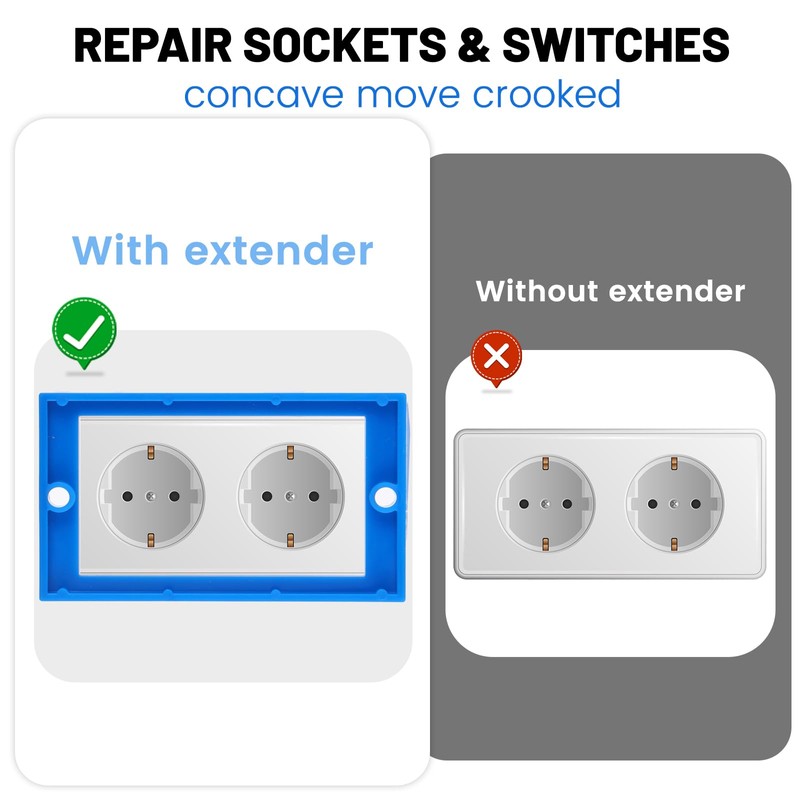 REPAIR SOCKETS & SWITCHES
concave move crooked

With extender

Without extender