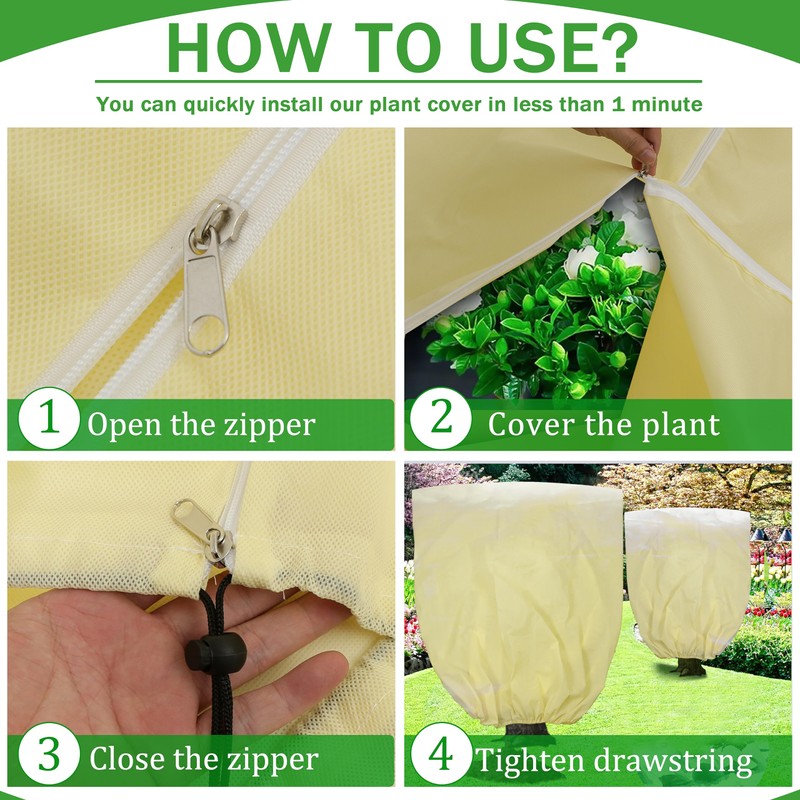 HOW TO USE?

You can quickly install our plant cover in less than 1 minute

1 Open the zipper

2 Cover the plant

3 Close the zipper

4 Tighten drawstring