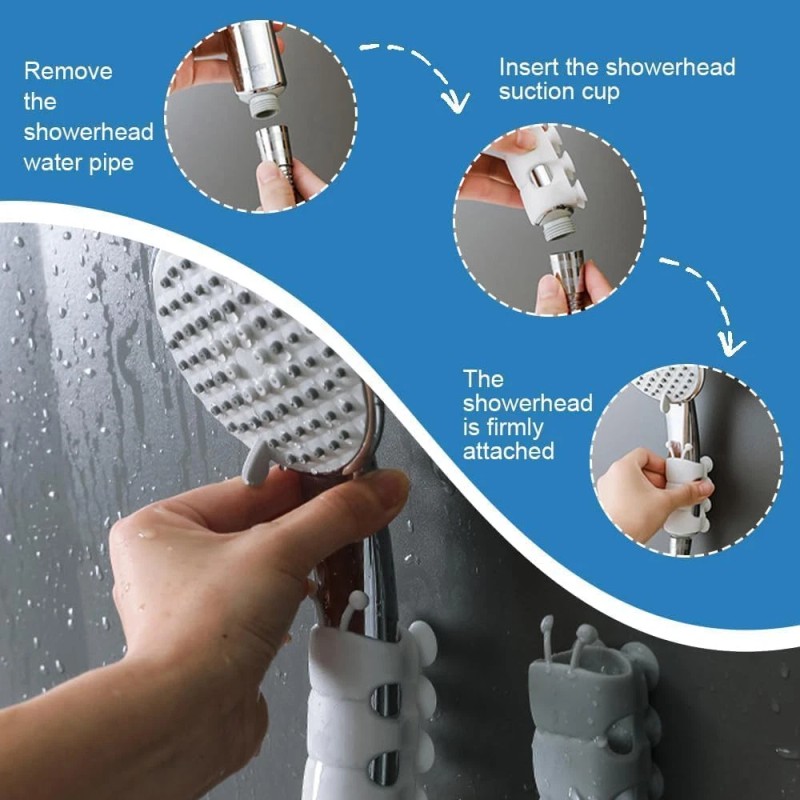 Remove the showerhead water pipe

Insert the showerhead suction cup

The showerhead is firmly attached