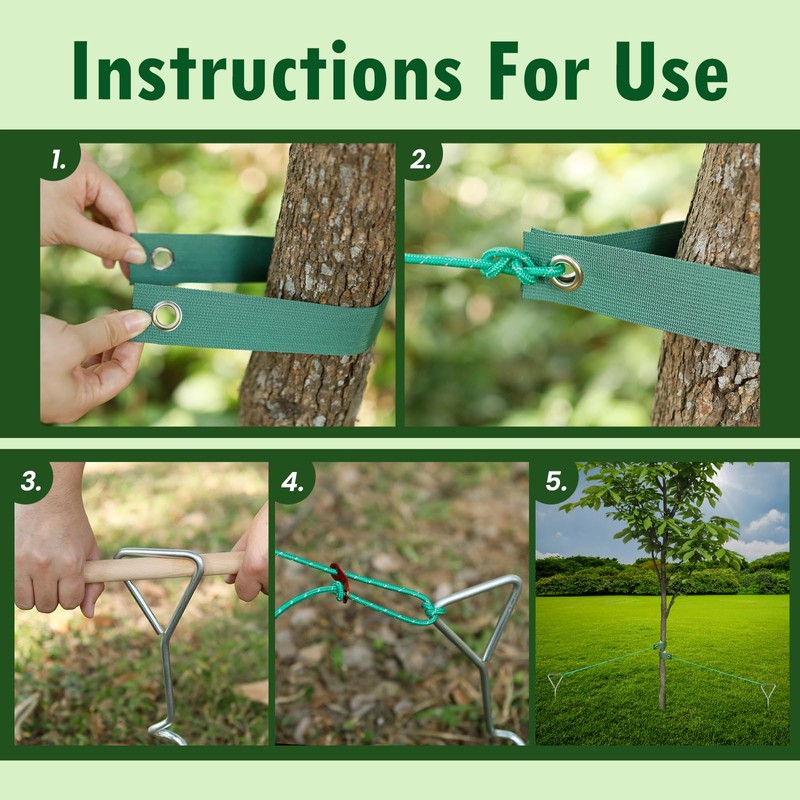 Instructions For Use

1.

2.

3.

4.

5.