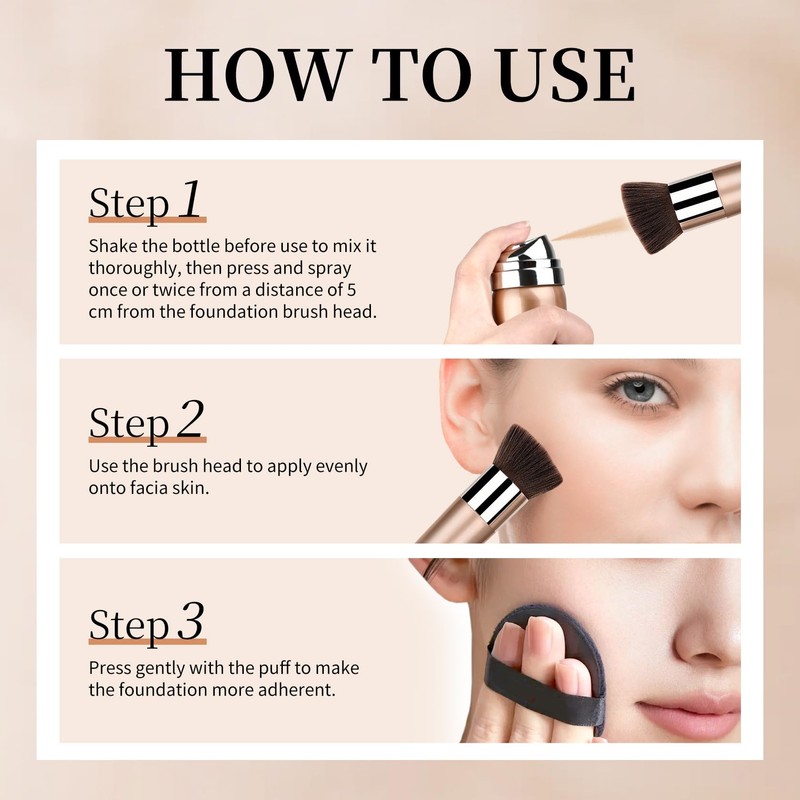 HOW TO USE

Step 1

Shake the bottle before use to mix it thoroughly, then press and spray once or twice from a distance of 5 cm from the foundation brush head.

Step 2

Use the brush head to apply evenly onto facia skin.

Step 3

Press gently with the puff to make the foundation more adherent.