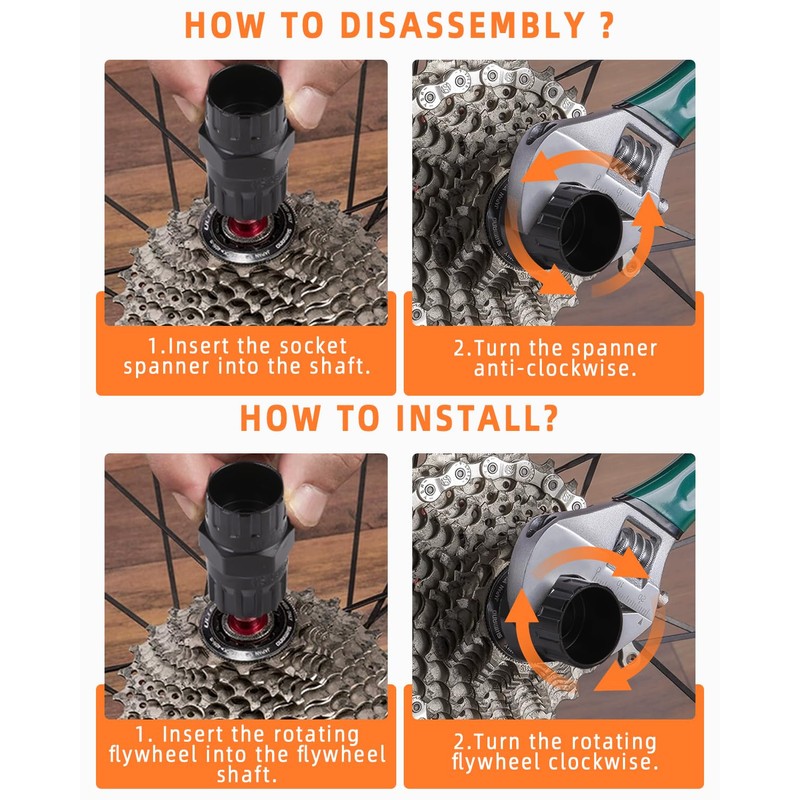 HOW TO DISASSEMBLY ?

1.Insert the socket spanner into the shaft.

2.Turn the spanner anti-clockwise.

HOW TO INSTALL?

1. Insert the rotating flywheel into the flywheel shaft.

2.Turn the rotating flywheel clockwise.