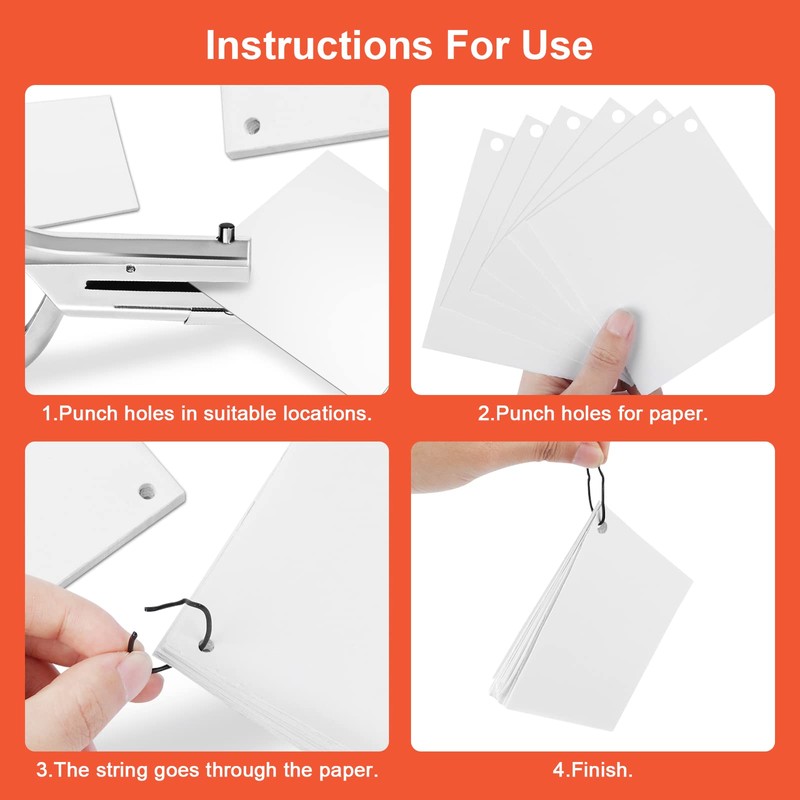 Instructions For Use

1.Punch holes in suitable locations.

2.Punch holes for paper.

3.The string goes through the paper.

4.Finish.