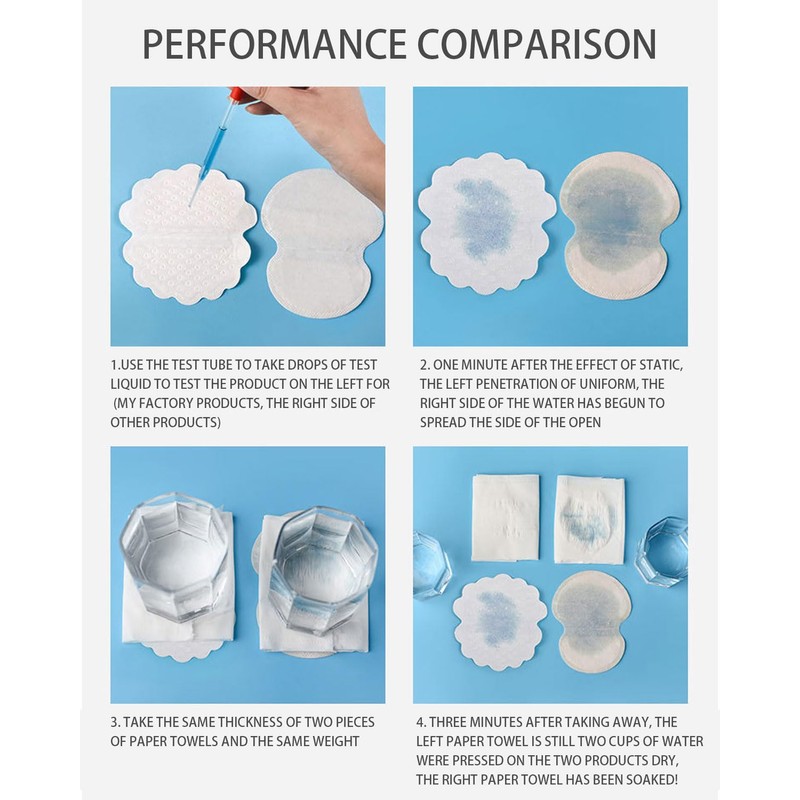 PERFORMANCE COMPARISON

1.USE THE TEST TUBE TO TAKE DROPS OF TEST LIQUID TO TEST THE PRODUCT ON THE LEFT FOR (MY FACTORY PRODUCTS, THE RIGHT SIDE OF OTHER PRODUCTS)

2. ONE MINUTE AFTER THE EFFECT OF STATIC, THE LEFT PENETRATION OF UNIFORM, THE RIGHT SIDE OF THE WATER HAS BEGUN TO SPREAD THE SIDE OF THE OPEN

3. TAKE THE SAME THICKNESS OF TWO PIECES OF PAPER TOWELS AND THE SAME WEIGHT

4. THREE MINUTES AFTER TAKING AWAY, THE LEFT PAPER TOWEL IS STILL TWO CUPS OF WATER WERE PRESSED ON THE TWO PRODUCTS DRY, THE RIGHT PAPER TOWEL HAS BEEN SOAKED!