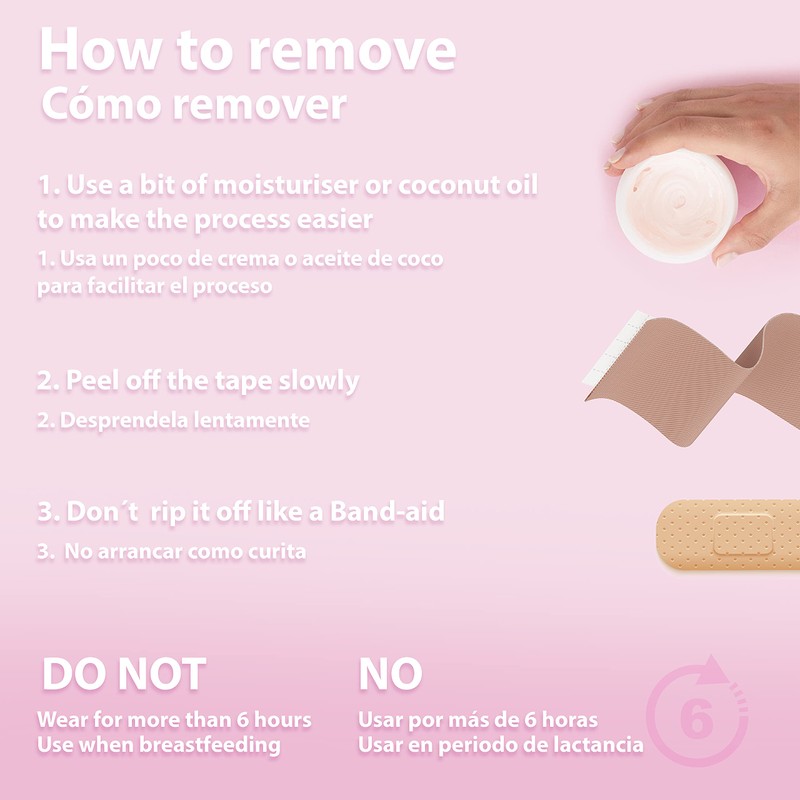 How to remove
Cómo remover

1. Use a bit of moisturiser or coconut oil to make the process easier
1. Usa un poco de crema o aceite de coco para facilitar el proceso

2. Peel off the tape slowly
2. Desprendela lentamente

3. Don´t rip it off like a Band-aid
3. No arrancar como curita

DO NOT
Wear for more than 6 hours
Use when breastfeeding

NO
Usar por más de 6 horas
Usar en periodo de lactancia

6