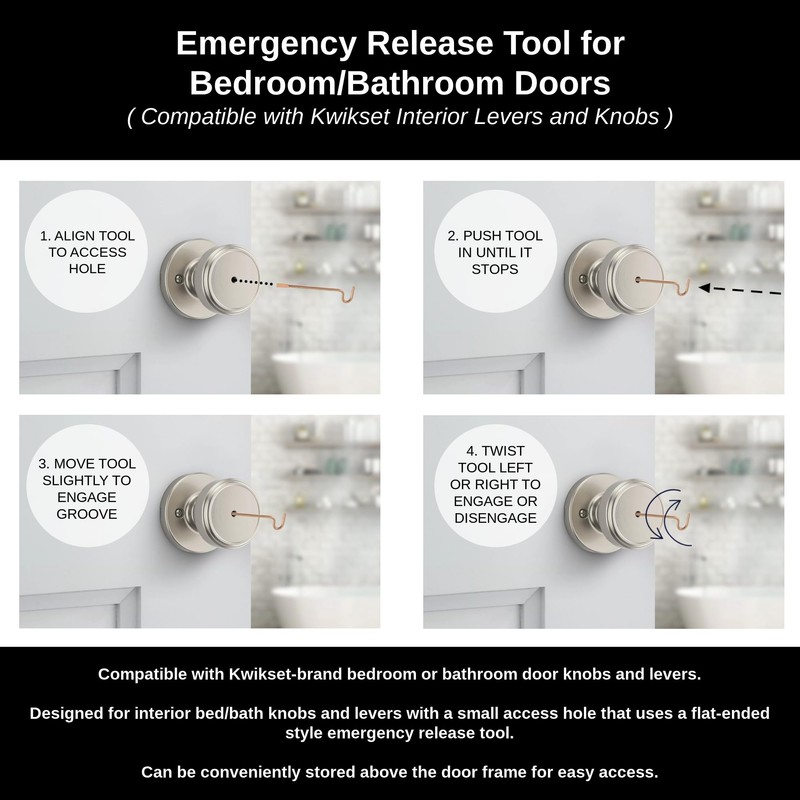 Emergency Release Tool for Bedroom/Bathroom Doors
( Compatible with Kwikset Interior Levers and Knobs )

1. ALIGN TOOL TO ACCESS HOLE

2. PUSH TOOL IN UNTIL IT STOPS

3. MOVE TOOL SLIGHTLY TO ENGAGE GROOVE

4. TWIST TOOL LEFT OR RIGHT TO ENGAGE OR DISENGAGE

Compatible with Kwikset-brand bedroom or bathroom door knobs and levers.

Designed for interior bed/bath knobs and levers with a small access hole that uses a flat-ended style emergency release tool.

Can be conveniently stored above the door frame for easy access.