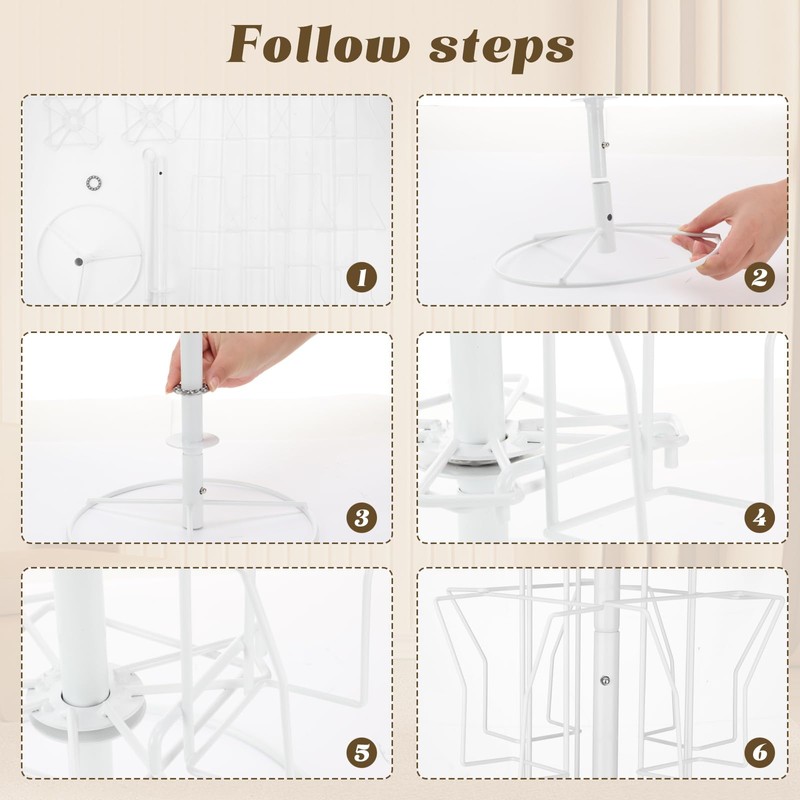 Follow steps

1

2

3

4

5

6