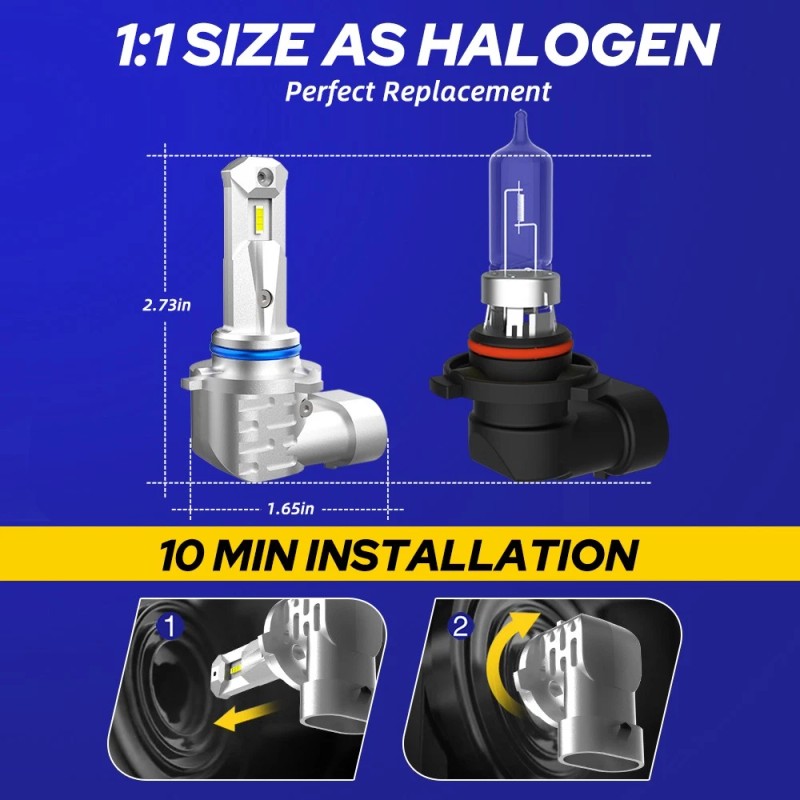 1:1 SIZE AS HALOGEN
Perfect Replacement

2.73in

1.65in

10 MIN INSTALLATION

1

2