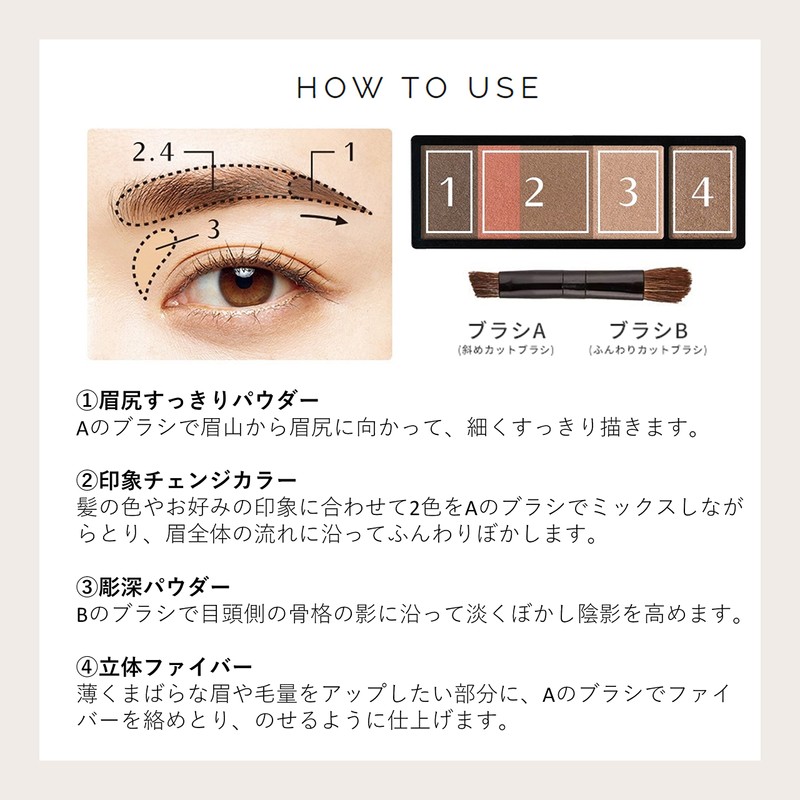 HOW TO USE

2.4

1

3

1 2 3 4

ブラシA
(斜めカットブラシ)

ブラシB
(ふんわりカットブラシ)

①眉尻すっきりパウダー
Aのブラシで眉山から眉尻に向かって、細くすっきり描きます。

②印象チェンジカラー
髪の色やお好みの印象に合わせて2色をAのブラシでミックスしながらとり、眉全体の流れに沿ってふんわりぼかします。

③彫深パウダー
Bのブラシで目頭側の骨格の影に沿って淡くぼかし陰影を高めます。

④立体ファイバー
薄くまばらな眉や毛量をアップしたい部分に、Aのブラシでファイバーを絡めとり、のせるように仕上げます。