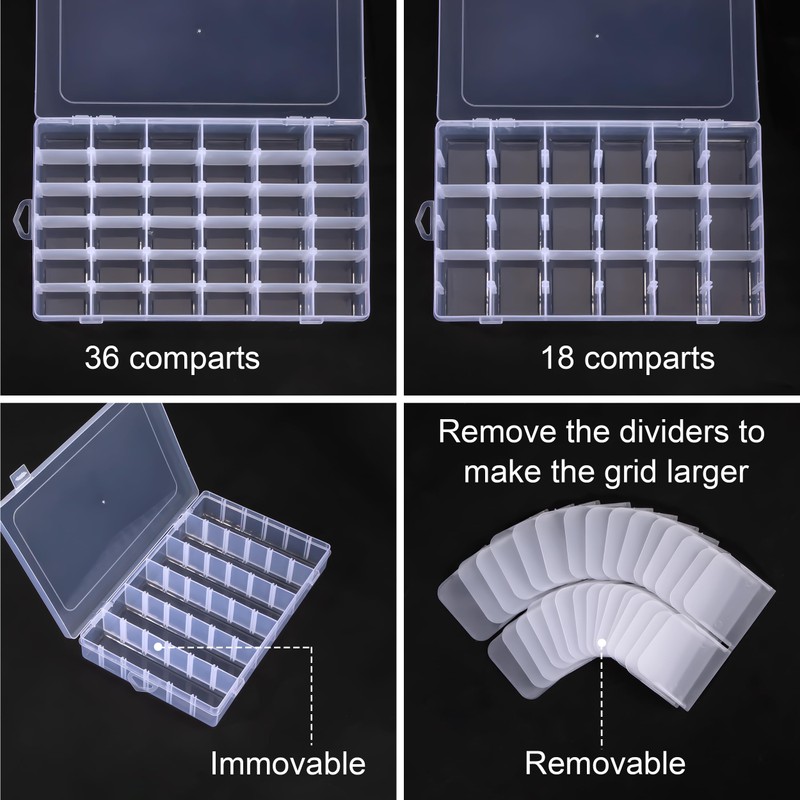 36 comparts

18 comparts

Immovable

Remove the dividers to make the grid larger

Removable