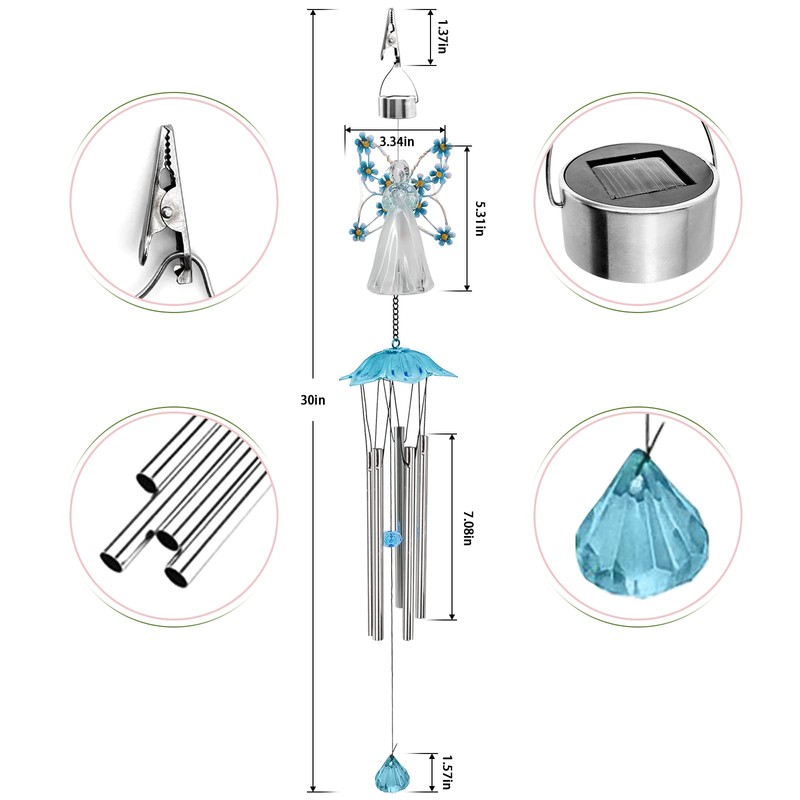 1.37in

3.34in

5.31in

30in

7.08in

1.57in