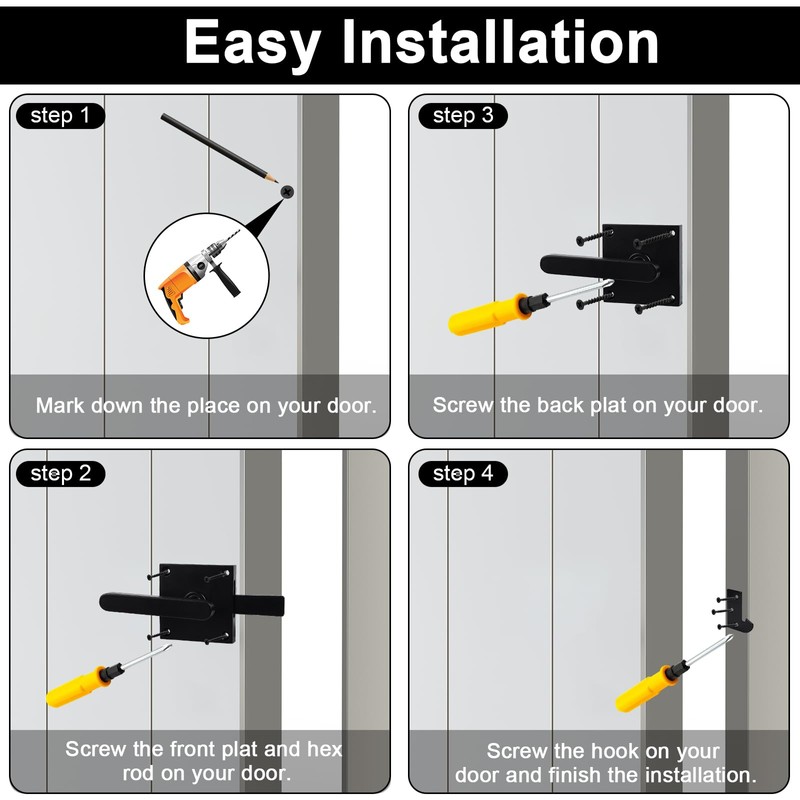 Easy Installation

step 1

Mark down the place on your door.

step 3

Screw the back plat on your door.

step 2

Screw the front plat and hex rod on your door.

step 4

Screw the hook on your door and finish the installation.